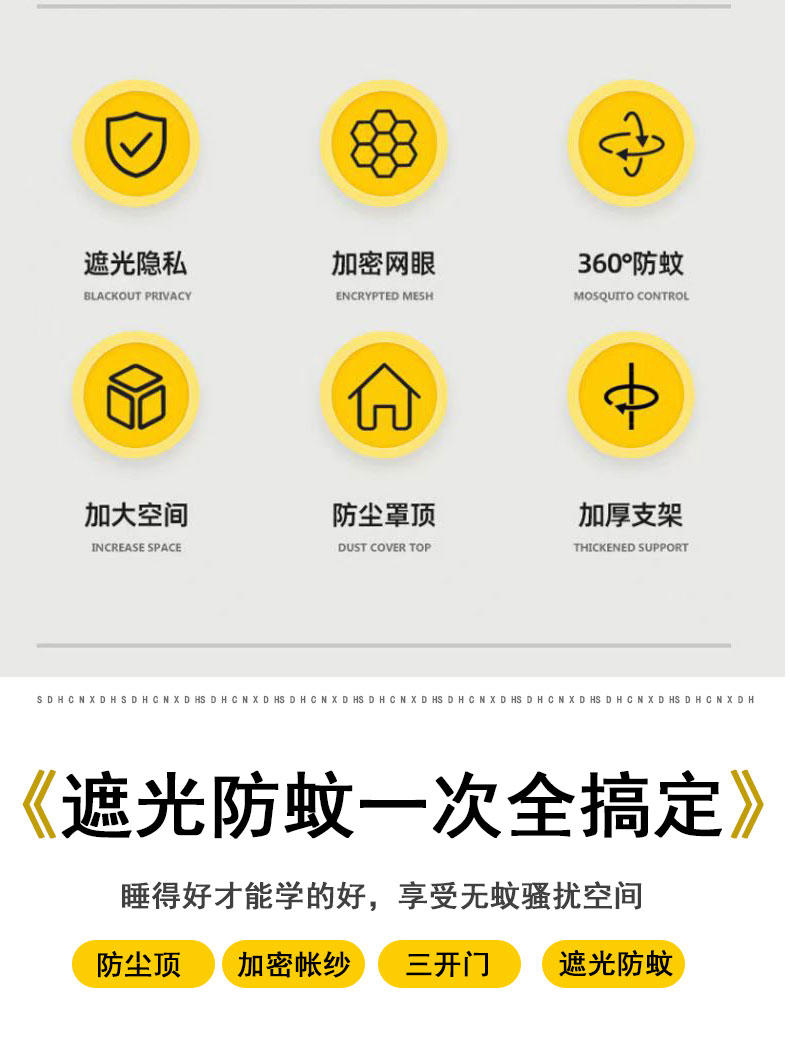 遮光隐私
BLACKOUT PRIVACY

加密网眼
ENCRYPTED MESH

360°防蚊
MOSQUITO CONTROL

加大空间
INCREASE SPACE

防尘罩顶
DUST COVER TOP

加厚支架
THICKENED SUPPORT

SDHCNXDHSDHCNXDHSDHCNXDHSDHCNXDHSDHCNXDHSDHCNXDHSDHCNXDHSDHCNXDHSDHCNXDH

《遮光防蚊一次全搞定》

睡得好才能学的好，享受无蚊骚扰空间

防尘顶 加密帐纱 三开门 遮光防蚊