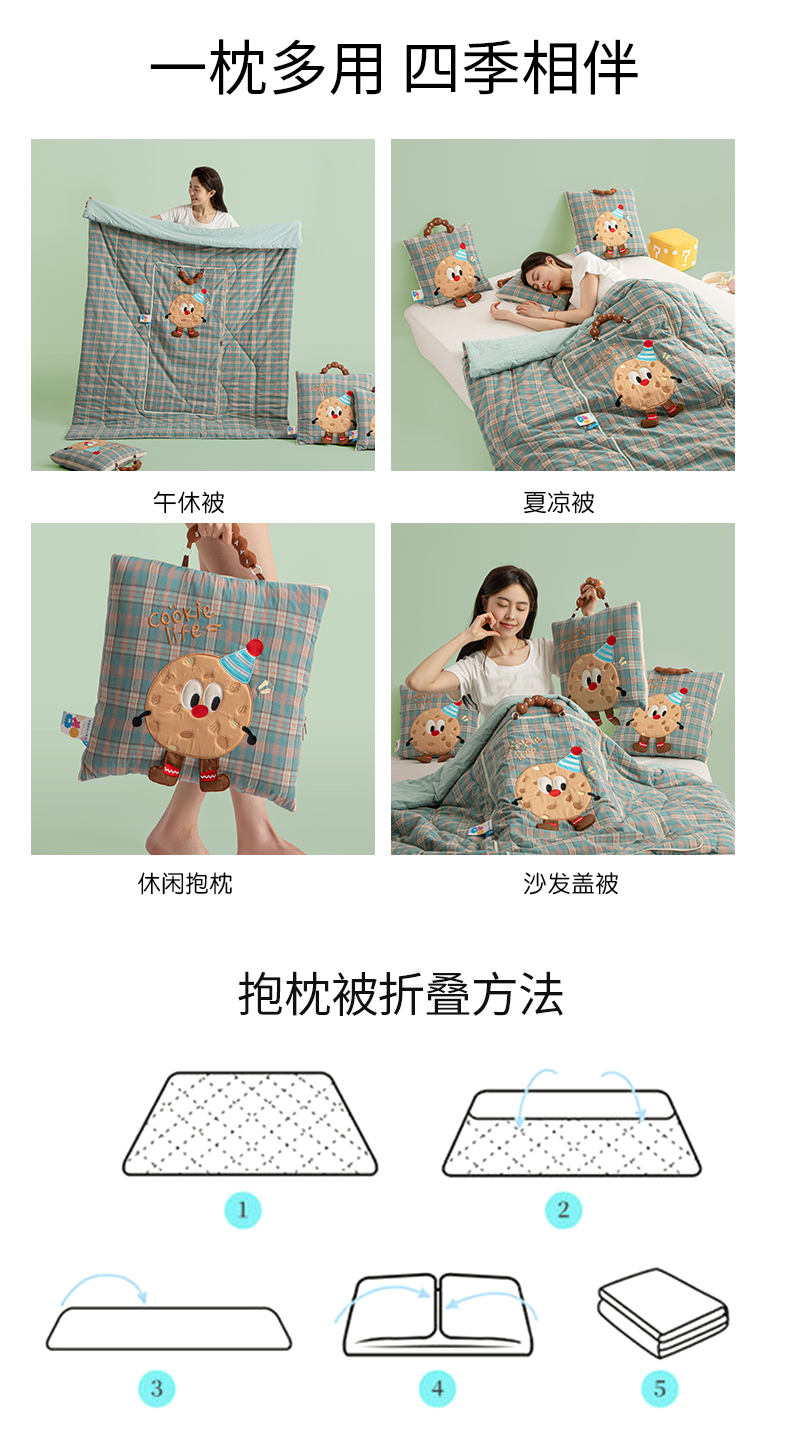 一枕多用 四季相伴

午休被

夏凉被

cookie life

休闲抱枕

沙发盖被

抱枕被折叠方法

1

2

3

4

5