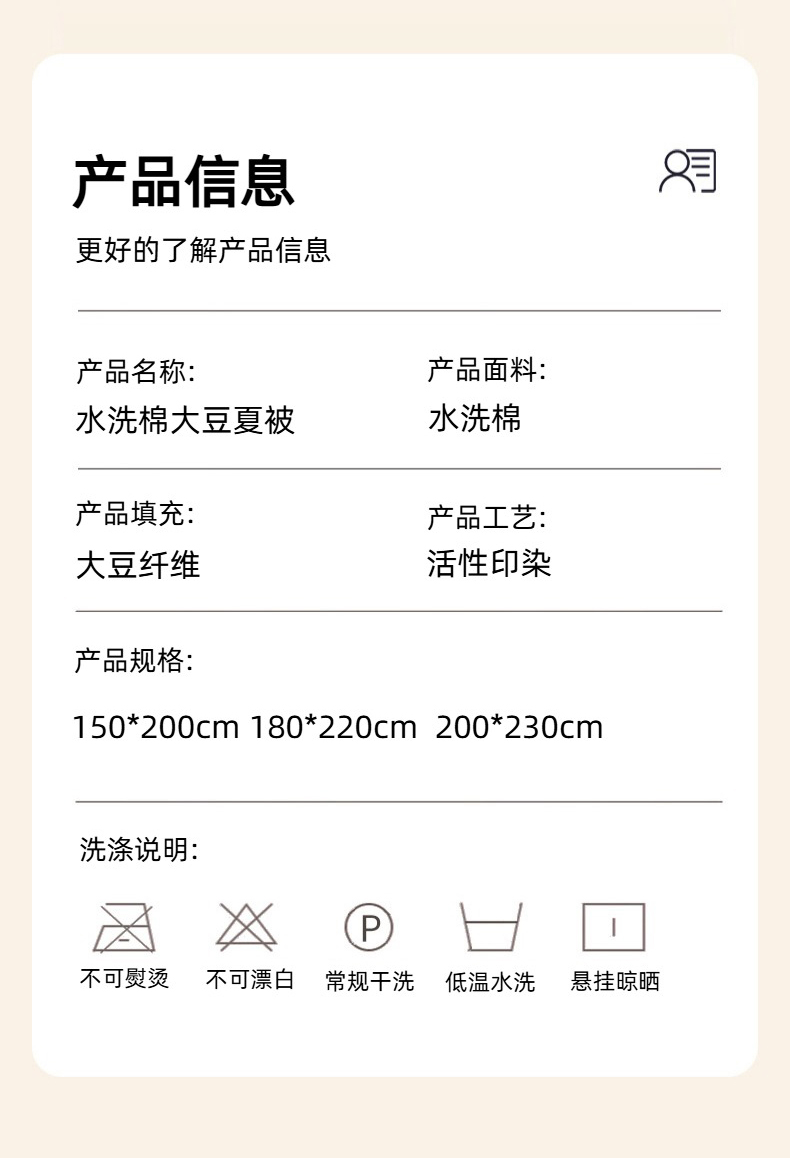 产品信息

更好的了解产品信息

产品名称:
水洗棉大豆夏被

产品面料:
水洗棉

产品填充:
大豆纤维

产品工艺:
活性印染

产品规格:

150*200cm 180*220cm 200*230cm

洗涤说明:

P

不可熨烫 不可漂白 常规干洗 低温水洗 悬挂晾晒