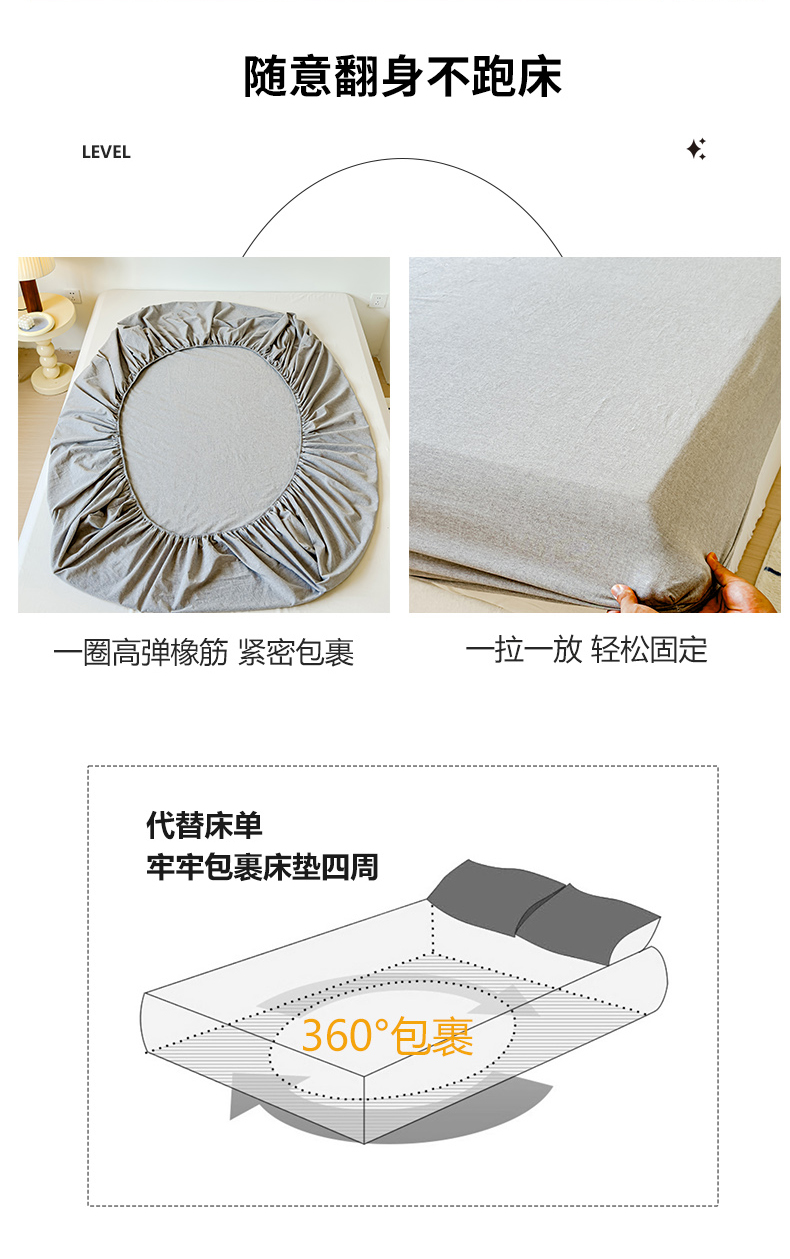 随意翻身不跑床

LEVEL

一圈高弹橡筋 紧密包裹

一拉一放 轻松固定

代替床单
牢牢包裹床垫四周

360°包裹