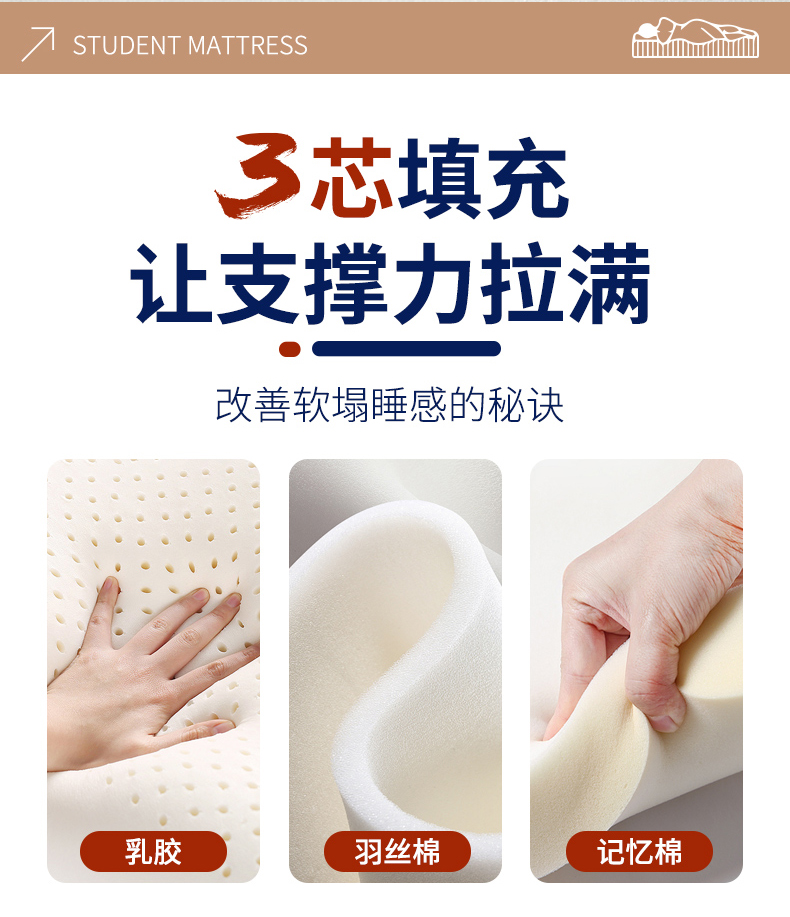 STUDENT MATTRESS

3芯填充
让支撑力拉满

改善软塌睡感的秘诀

乳胶

羽丝棉

记忆棉