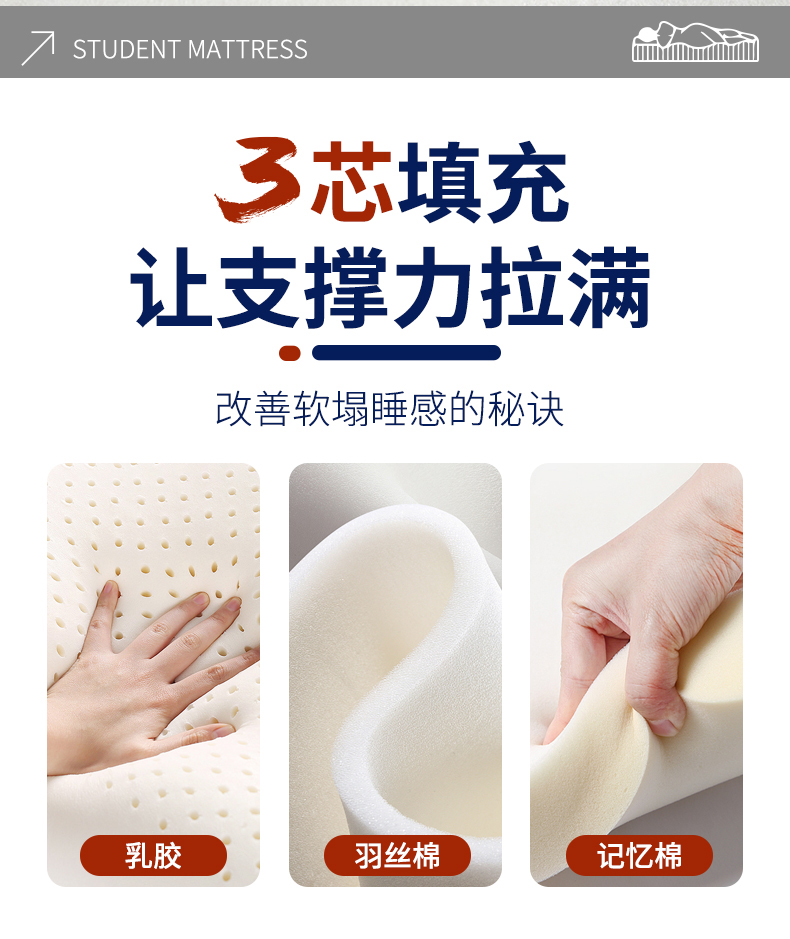 STUDENT MATTRESS

3芯填充
让支撑力拉满

改善软塌睡感的秘诀

乳胶

羽丝棉

记忆棉