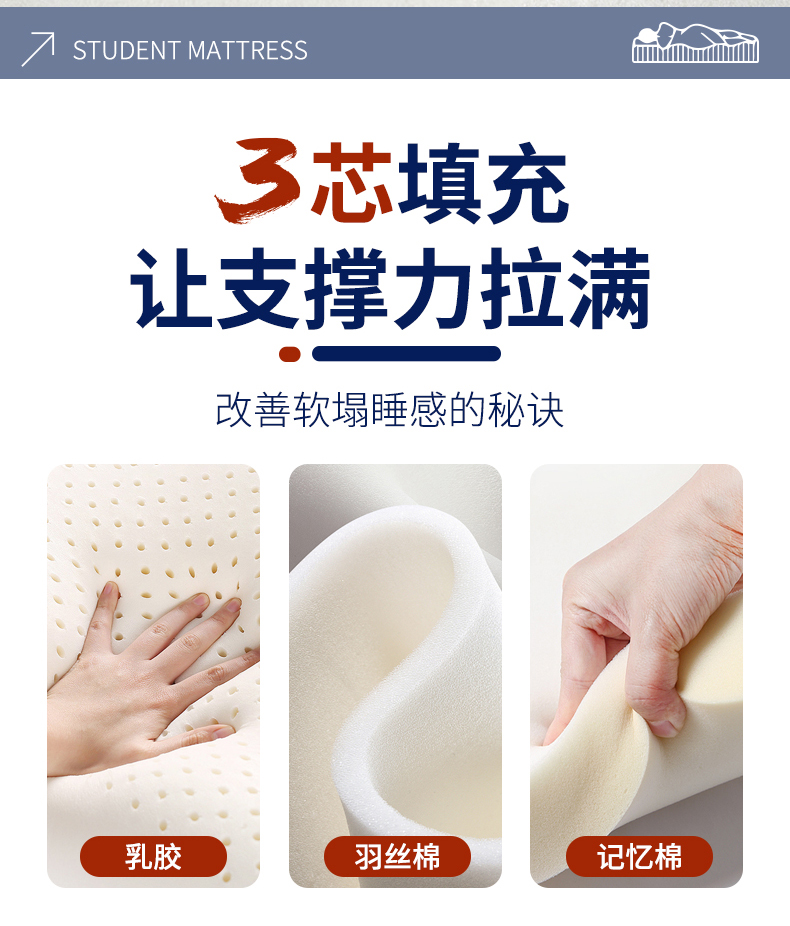 STUDENT MATTRESS

3芯填充
让支撑力拉满

改善软塌睡感的秘诀

乳胶

羽丝棉

记忆棉