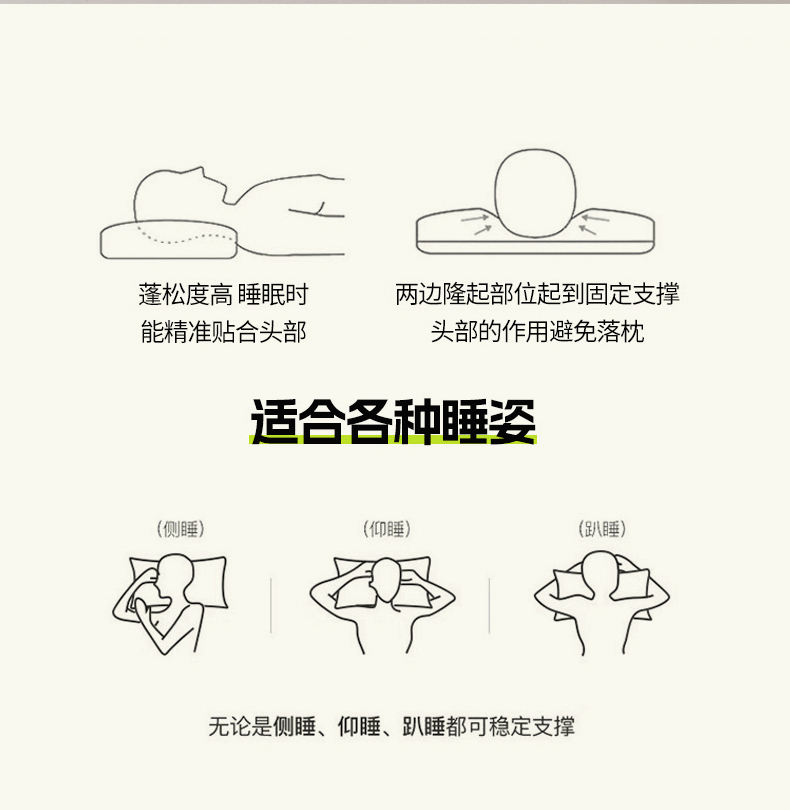 蓬松度高 睡眠时
能精准贴合头部

两边隆起部位起到固定支撑
头部的作用避免落枕

适合各种睡姿

(侧睡)

(仰睡)

(趴睡)

无论是侧睡、仰睡、趴睡都可稳定支撑