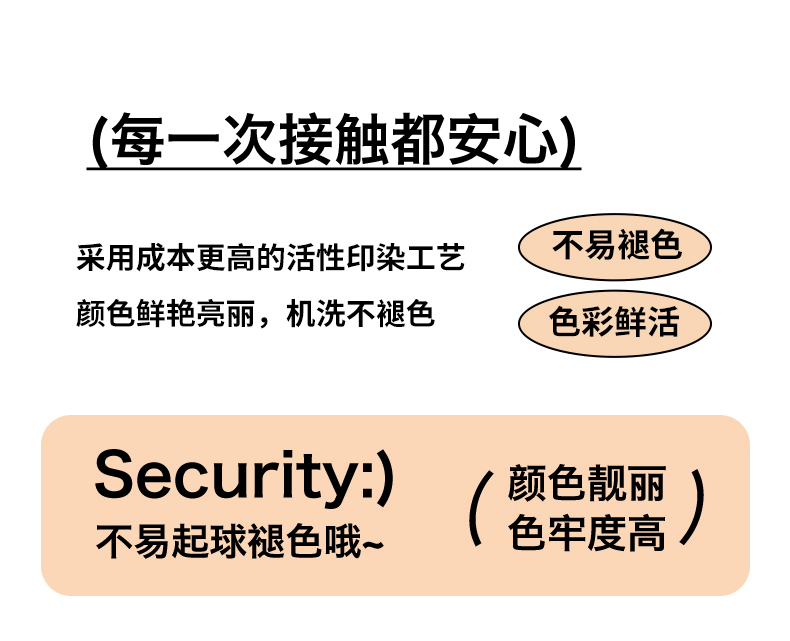 (每一次接触都安心)

采用成本更高的活性印染工艺
颜色鲜艳亮丽，机洗不褪色

不易褪色

色彩鲜活

Security:)
不易起球褪色哦~

(颜色靓丽
色牢度高)