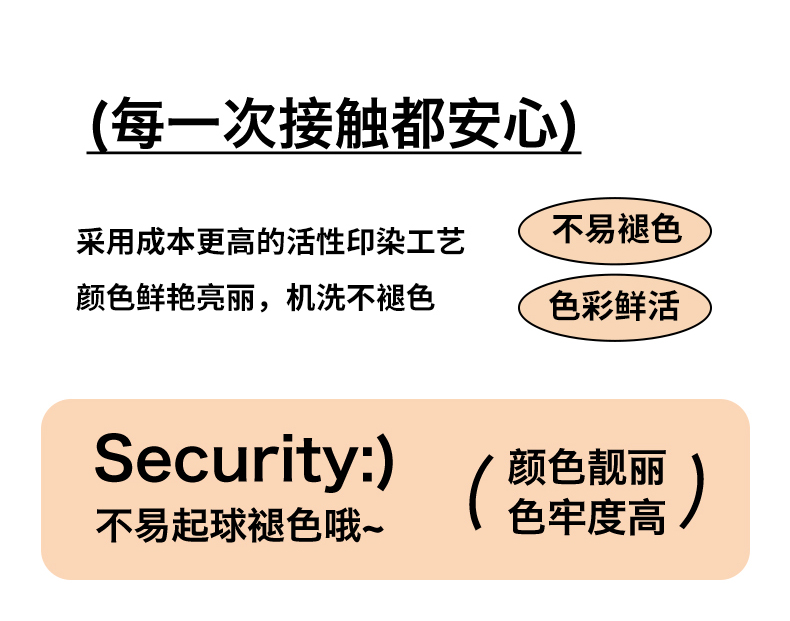 (每一次接触都安心)

采用成本更高的活性印染工艺
颜色鲜艳亮丽，机洗不褪色

不易褪色

色彩鲜活

Security:)
不易起球褪色哦~

( 颜色靓丽
色牢度高 )