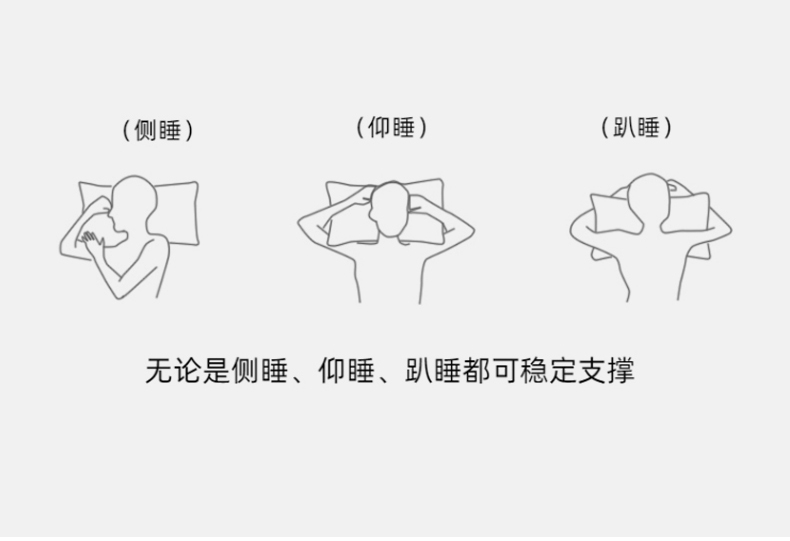 （侧睡）

（仰睡）

（趴睡）

无论是侧睡、仰睡、趴睡都可稳定支撑