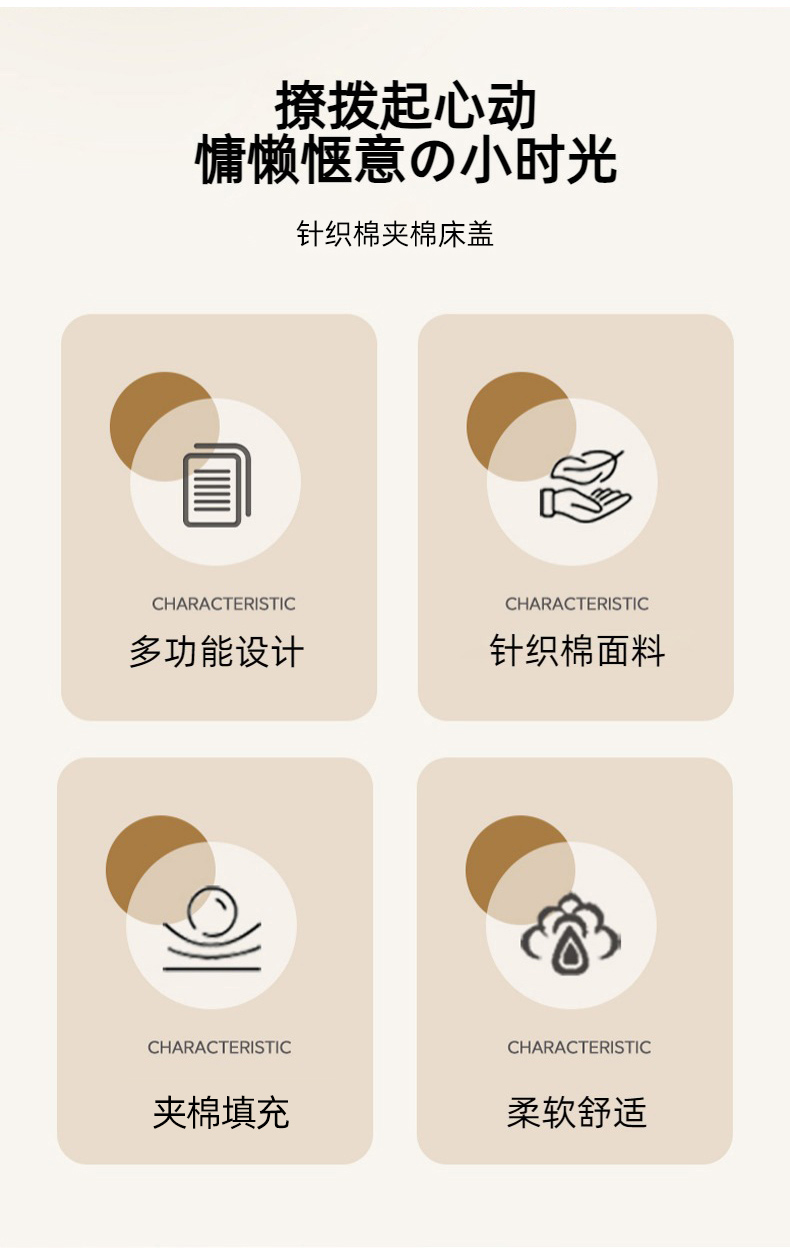 撩拨起心动
慵懒惬意の小时光

针织棉夹棉床盖

CHARACTERISTIC
多功能设计

CHARACTERISTIC
针织棉面料

CHARACTERISTIC
夹棉填充

CHARACTERISTIC
柔软舒适