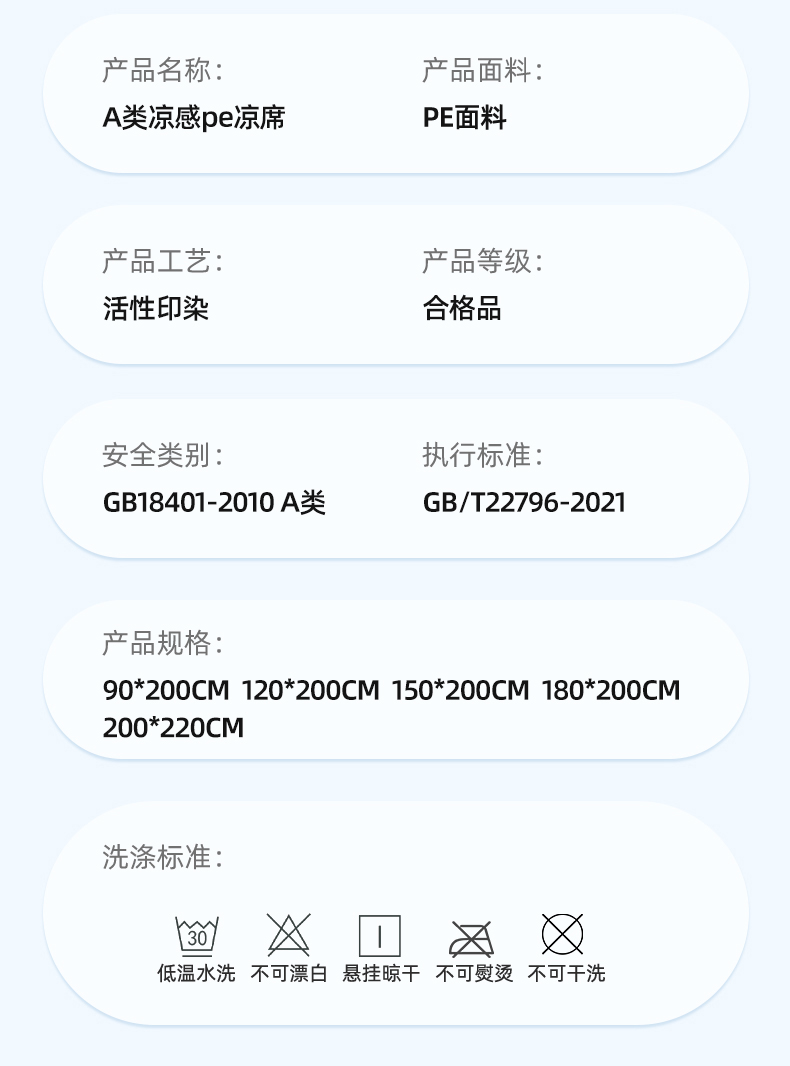 产品名称：
A类凉感pe凉席

产品面料：
PE面料

产品工艺：
活性印染

产品等级：
合格品

安全类别：
GB18401-2010 A类

执行标准：
GB/T22796-2021

产品规格：
90*200CM 120*200CM 150*200CM 180*200CM 200*220CM

洗涤标准：

30
低温水洗 不可漂白 悬挂晾干 不可熨烫 不可干洗