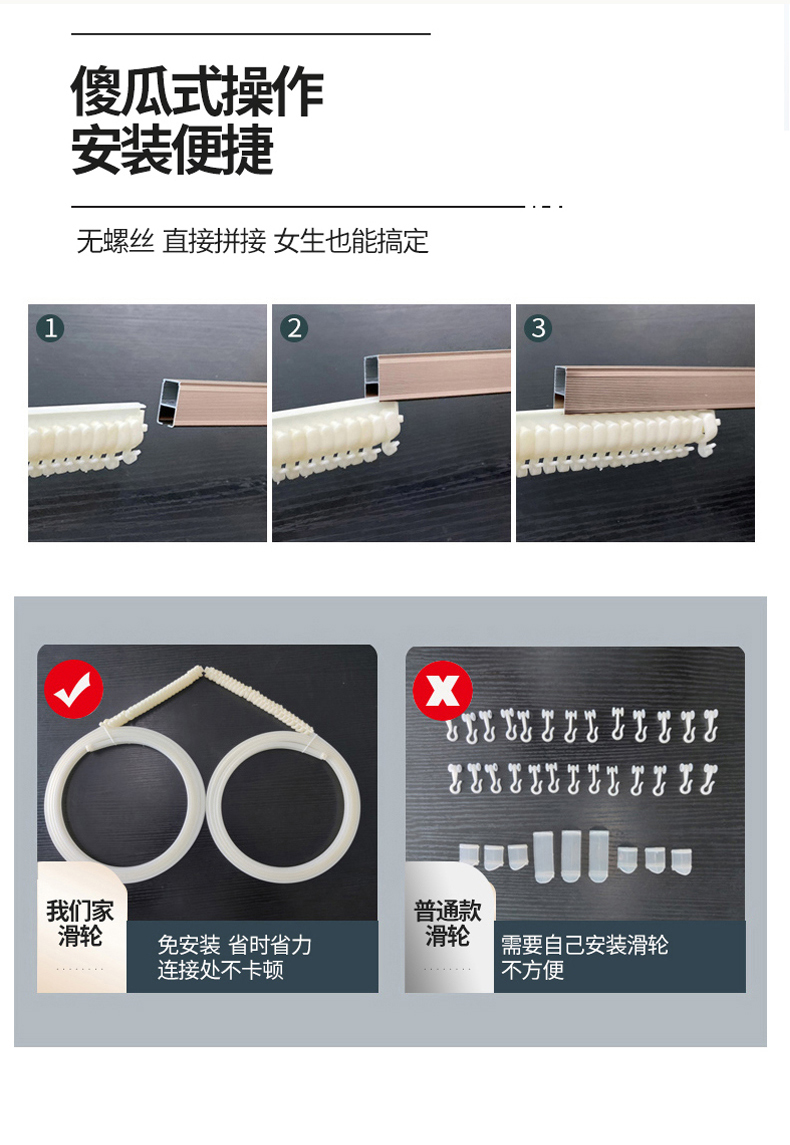 傻瓜式操作
安装便捷

无螺丝 直接拼接 女生也能搞定

1

2

3

我们家
滑轮

免安装 省时省力
连接处不卡顿

普通款
滑轮

需要自己安装滑轮
不方便