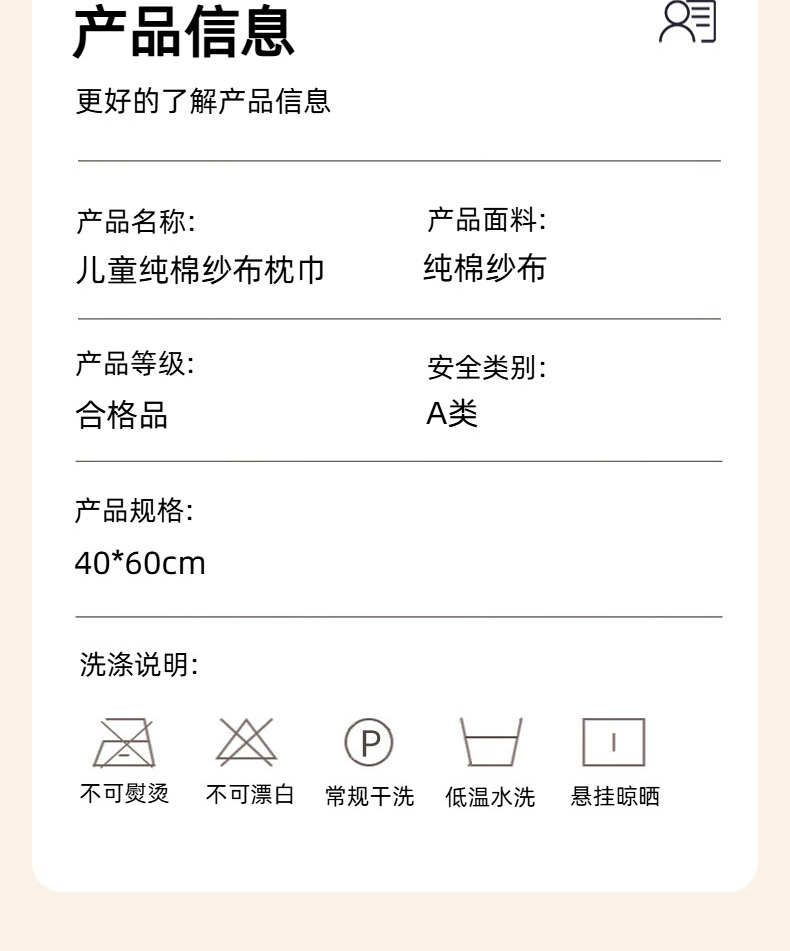 产品信息

更好的了解产品信息

产品名称:
儿童纯棉纱布枕巾

产品面料:
纯棉纱布

产品等级:
合格品

安全类别:
A类

产品规格:
40*60cm

洗涤说明:

P

不可熨烫 不可漂白 常规干洗 低温水洗 悬挂晾晒