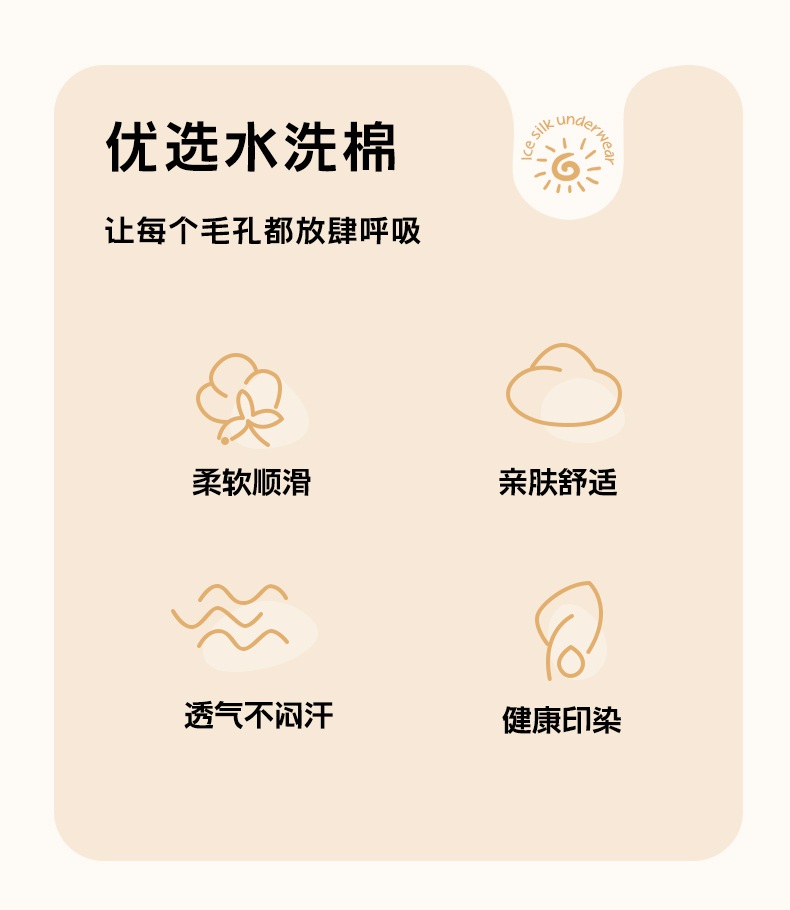 优选水洗棉

Ice silk underwear

让每个毛孔都放肆呼吸

柔软顺滑

亲肤舒适

透气不闷汗

健康印染