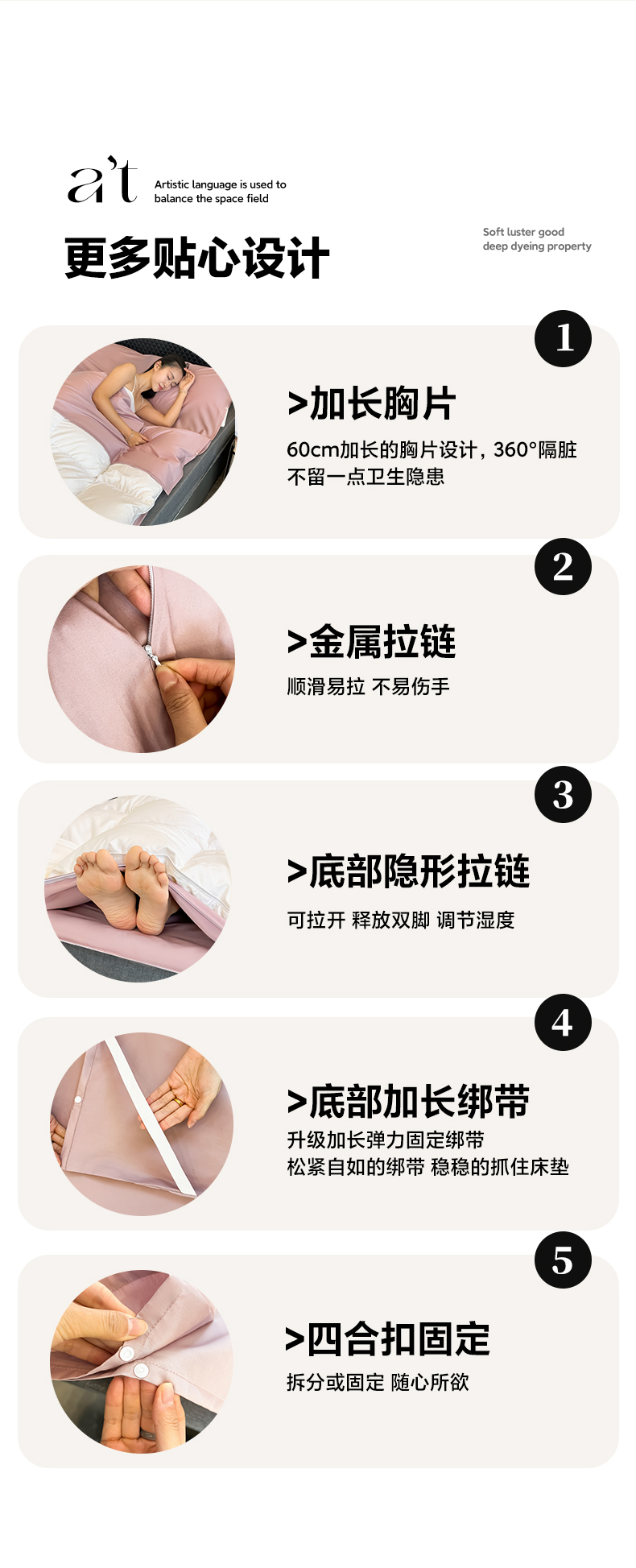 a't Artistic language is used to balance the space field

更多贴心设计

Soft luster good deep dyeing property

1

>加长胸片

60cm加长的胸片设计，360°隔脏 不留一点卫生隐患

2

>金属拉链

顺滑易拉 不易伤手

3

>底部隐形拉链

可拉开 释放双脚 调节湿度

4

>底部加长绑带

升级加长弹力固定绑带
松紧自如的绑带 稳稳的抓住床垫

5

>四合扣固定

拆分或固定 随心所欲