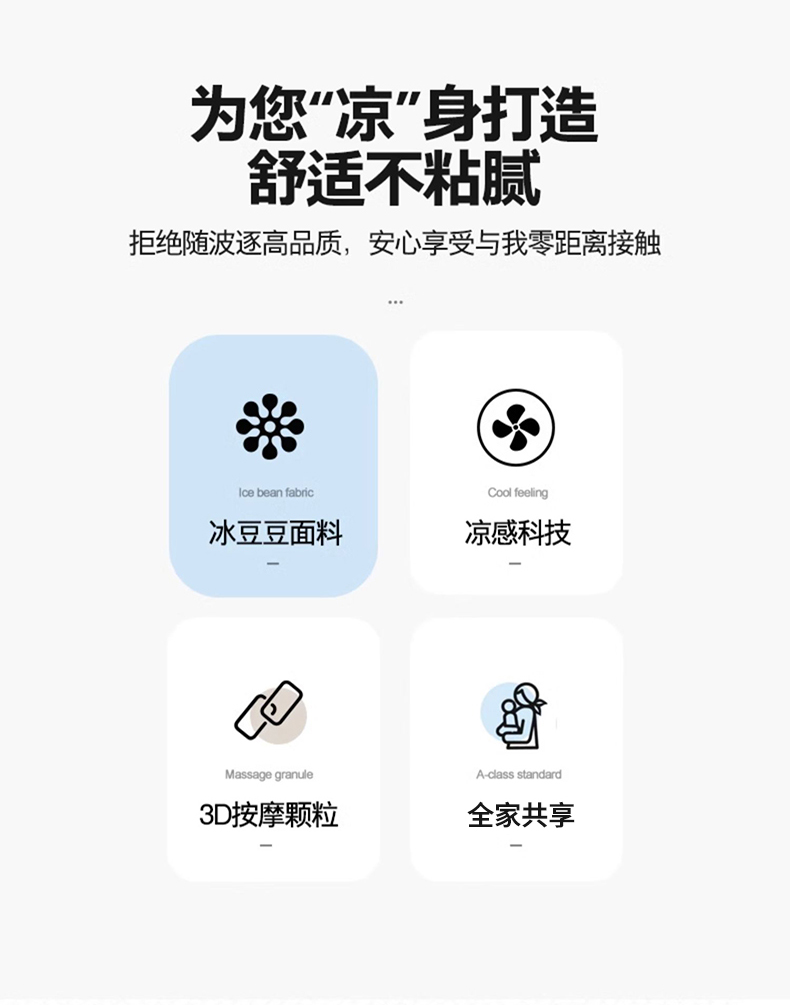 为您“凉”身打造
舒适不粘腻

拒绝随波逐高品质，安心享受与我零距离接触

...

Ice bean fabric
冰豆豆面料
-

Cool feeling
凉感科技
-

Massage granule
3D按摩颗粒
-

A-class standard
全家共享
-