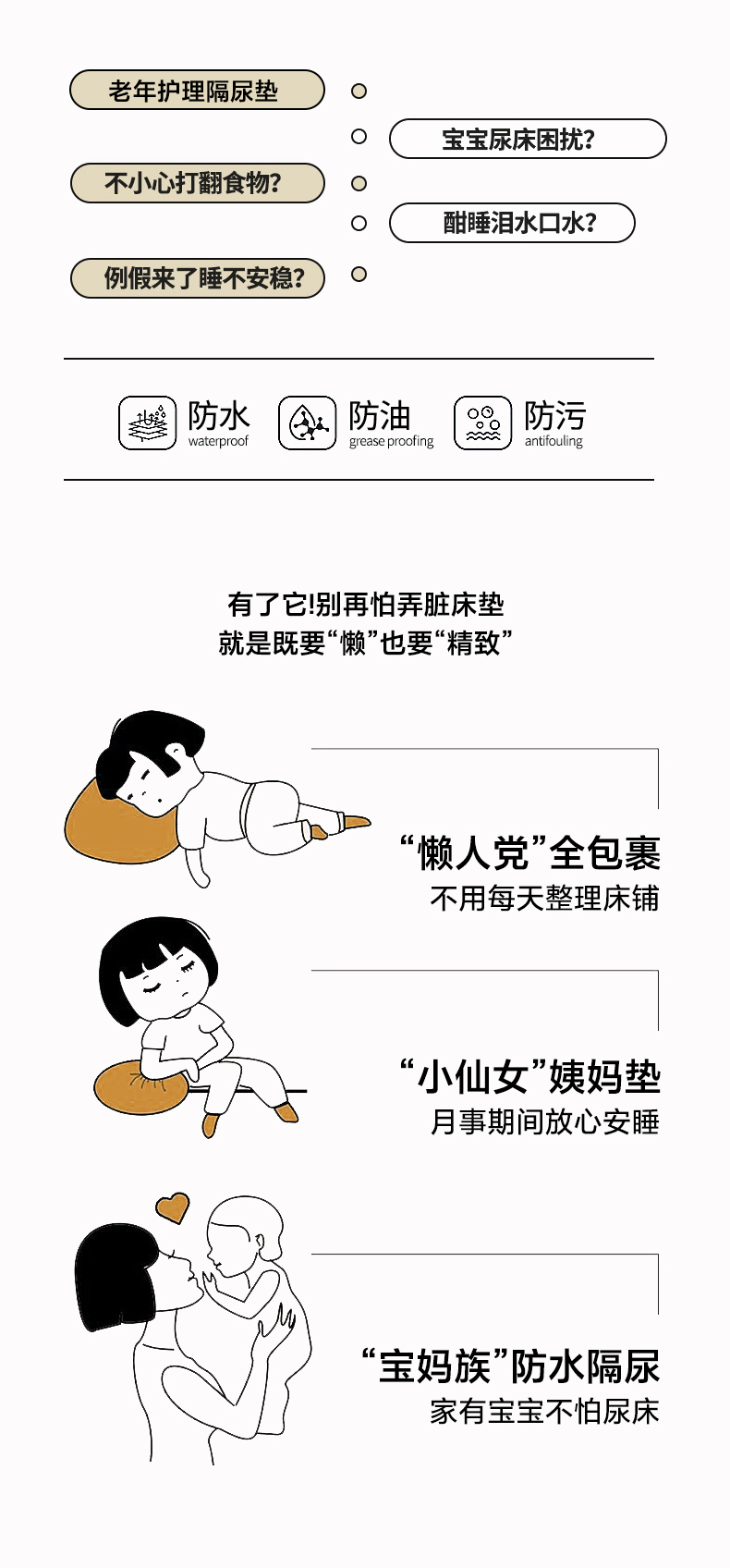 老年护理隔尿垫

宝宝尿床困扰?

不小心打翻食物?

酣睡泪水口水?

例假来了睡不安稳?

防水 waterproof
防油 grease proofing
防污 antifouling

有了它!别再怕弄脏床垫
就是既要“懒”也要“精致”

“懒人党”全包裹
不用每天整理床铺

“小仙女”姨妈垫
月事期间放心安睡

“宝妈族”防水隔尿
家有宝宝不怕尿床