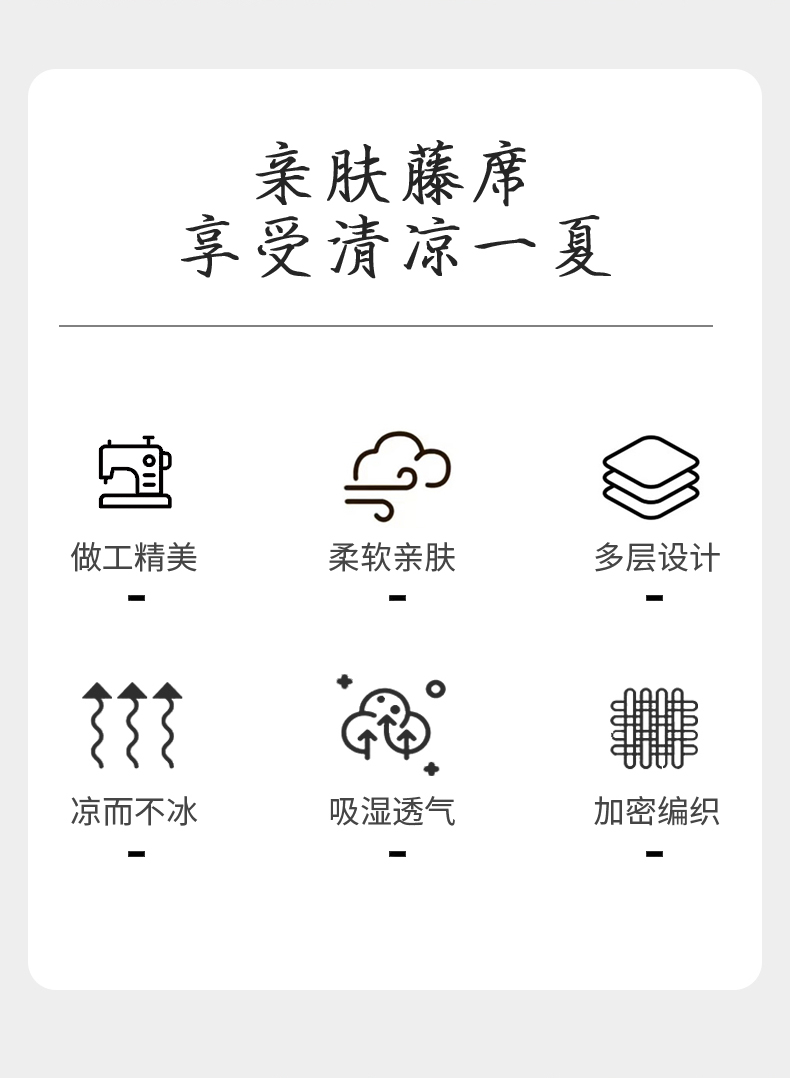 亲肤藤席
享受清凉一夏

做工精美
-

柔软亲肤
-

多层设计
-

凉而不冰
-

吸湿透气
-

加密编织
-