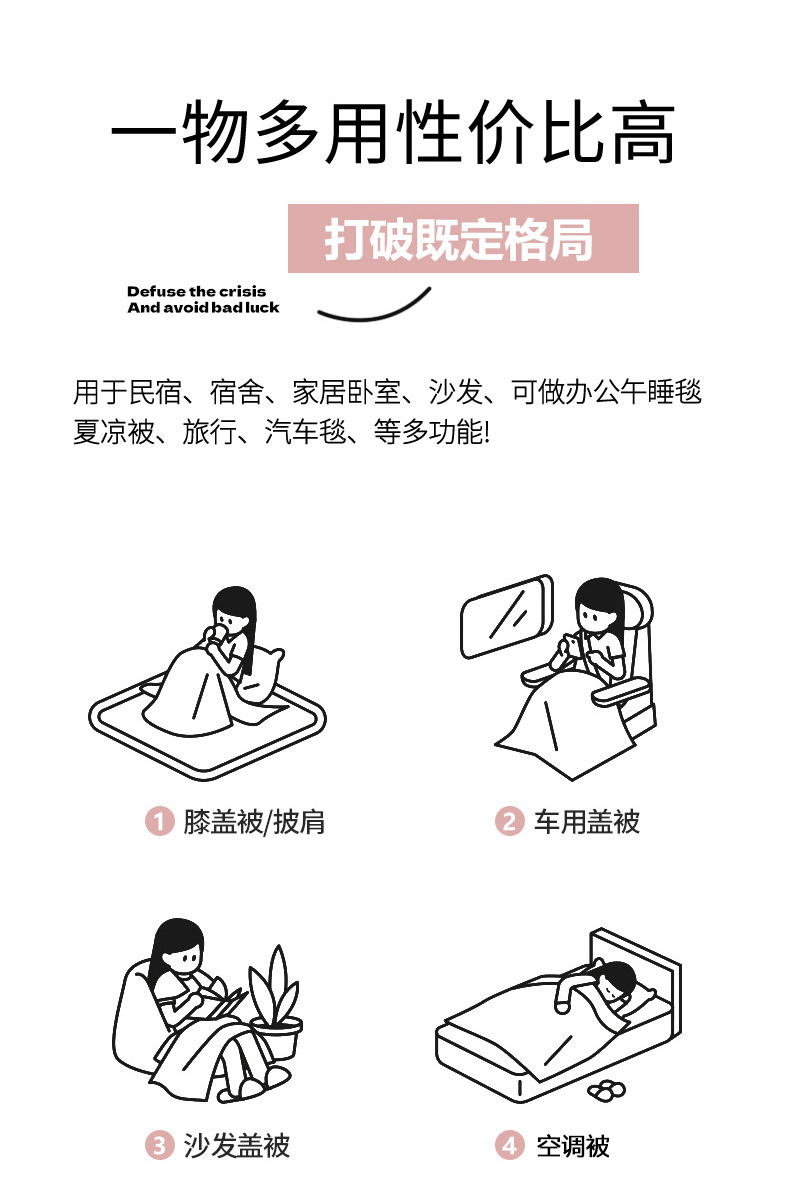 一物多用性价比高

打破既定格局

Defuse the crisis
And avoid bad luck

用于民宿、宿舍、家居卧室、沙发、可做办公午睡毯夏凉被、旅行、汽车毯、等多功能!

1 膝盖被/披肩

2 车用盖被

3 沙发盖被

4 空调被