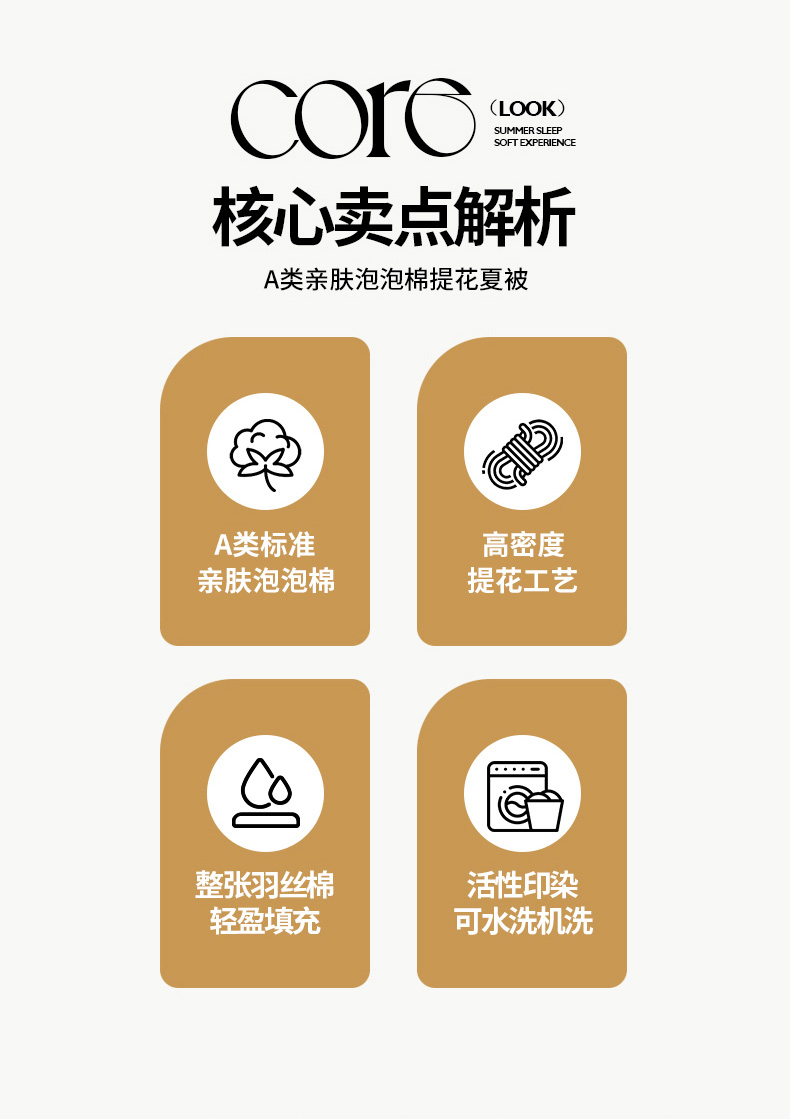 core
(LOOK)
SUMMER SLEEP
SOFT EXPERIENCE

核心卖点解析

A类亲肤泡泡棉提花夏被

A类标准
亲肤泡泡棉

高密度
提花工艺

整张羽丝棉
轻盈填充

活性印染
可水洗机洗