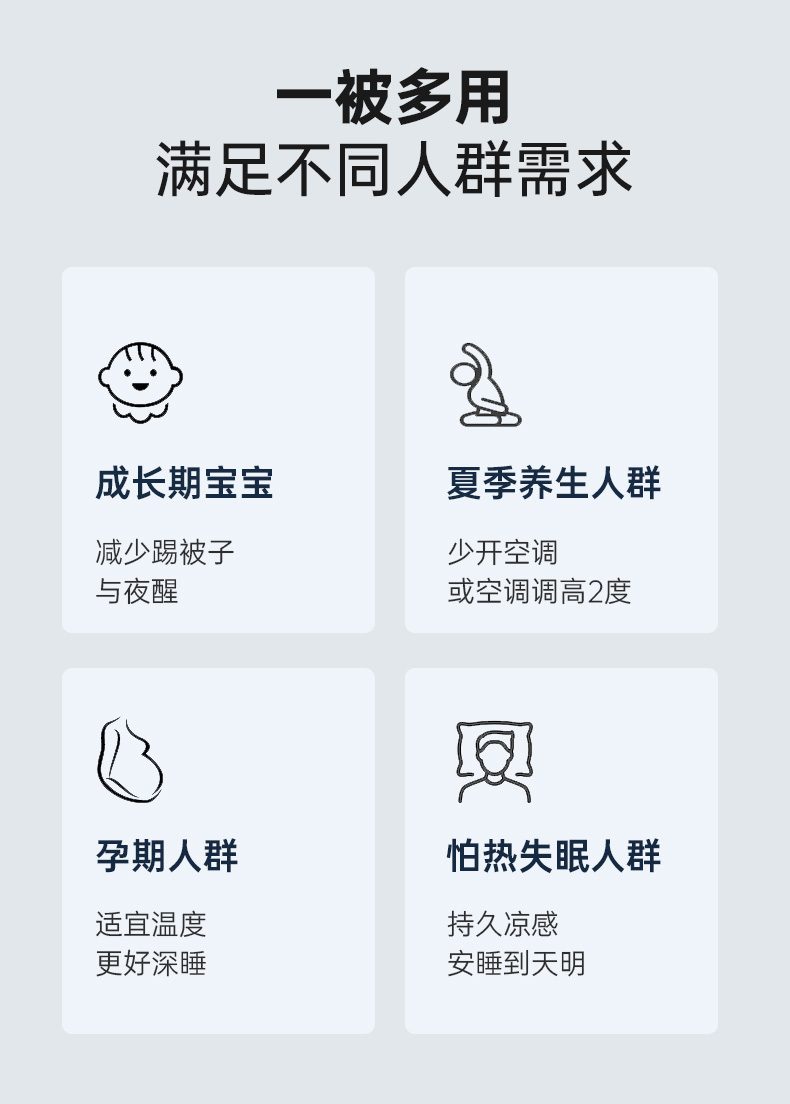 一被多用
满足不同人群需求

成长期宝宝

减少踢被子
与夜醒

夏季养生人群

少开空调
或空调调高2度

孕期人群

适宜温度
更好深睡

怕热失眠人群

持久凉感
安睡到天明