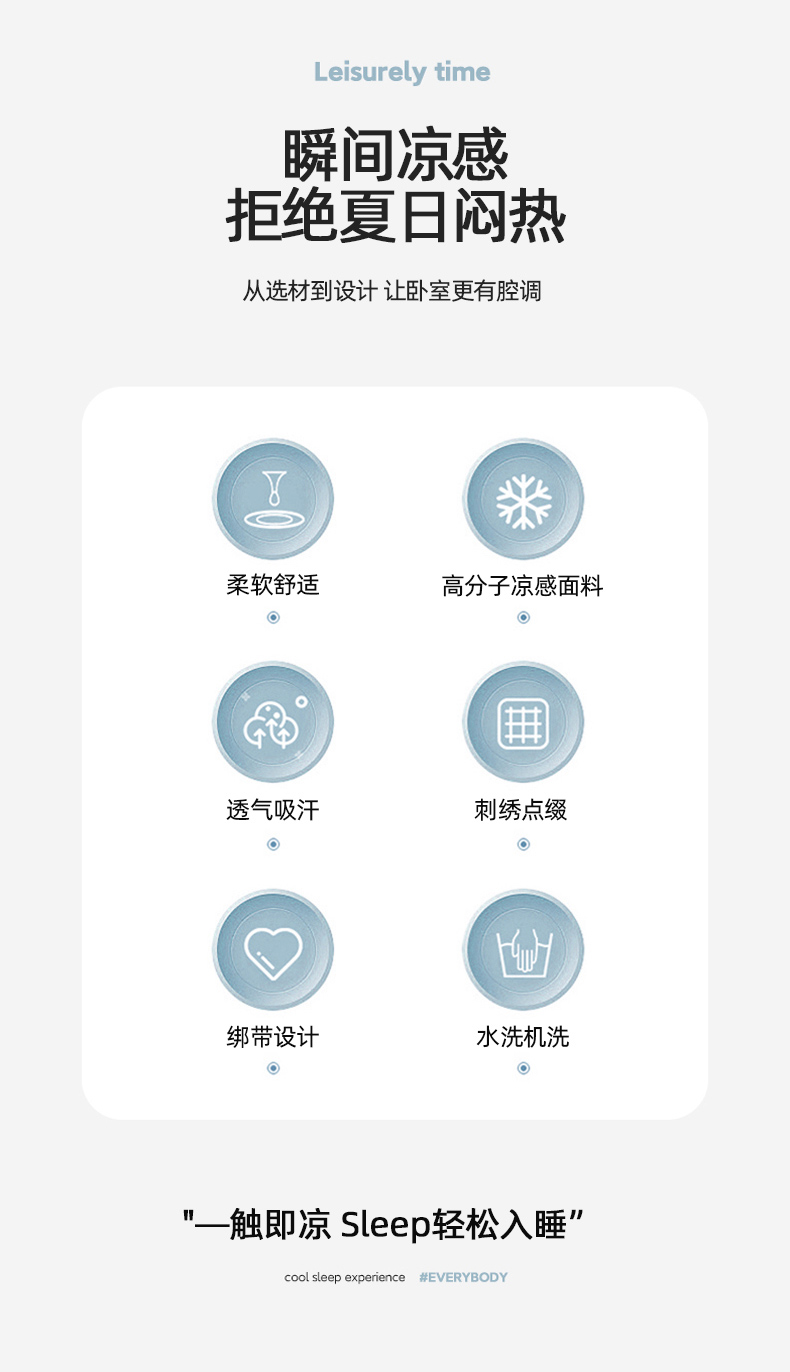 Leisurely time

瞬间凉感
拒绝夏日闷热

从选材到设计 让卧室更有腔调

柔软舒适

高分子凉感面料

透气吸汗

刺绣点缀

绑带设计

水洗机洗

“一触即凉 Sleep轻松入睡”

cool sleep experience #EVERYBODY