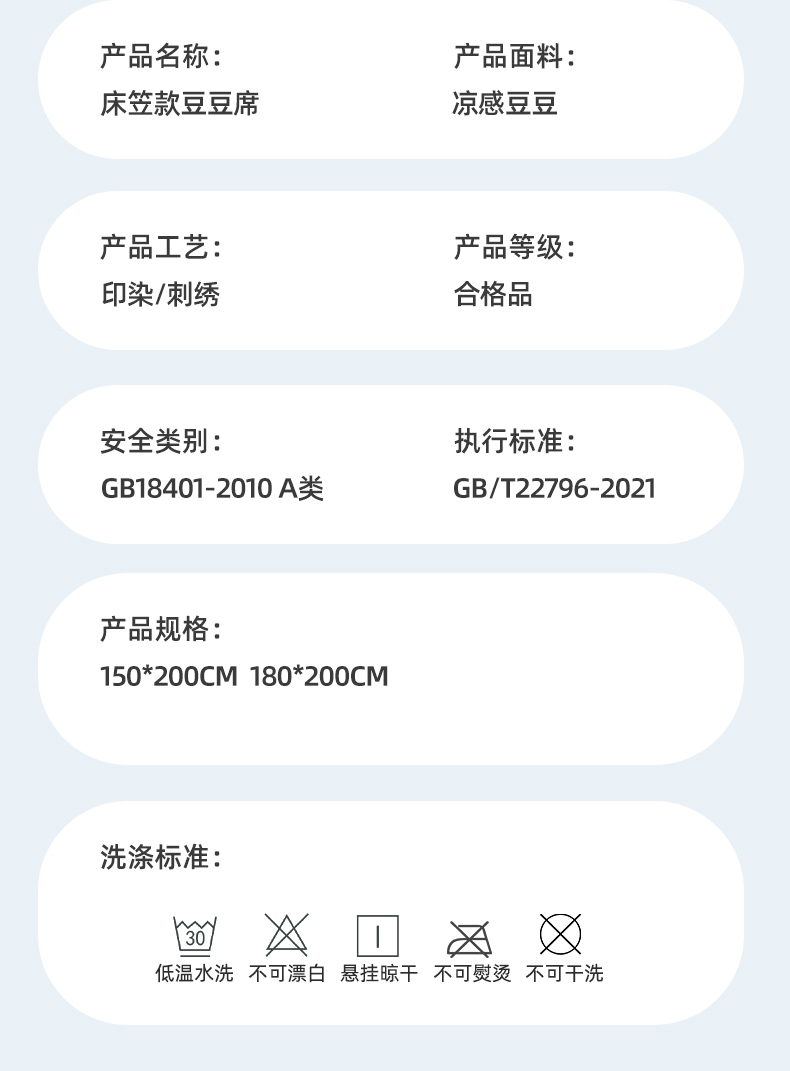 产品名称:
床笠款豆豆席

产品面料:
凉感豆豆

产品工艺:
印染/刺绣

产品等级:
合格品

安全类别:
GB18401-2010 A类

执行标准:
GB/T22796-2021

产品规格:
150*200CM 180*200CM

洗涤标准:

30

低温水洗 不可漂白 悬挂晾干 不可熨烫 不可干洗