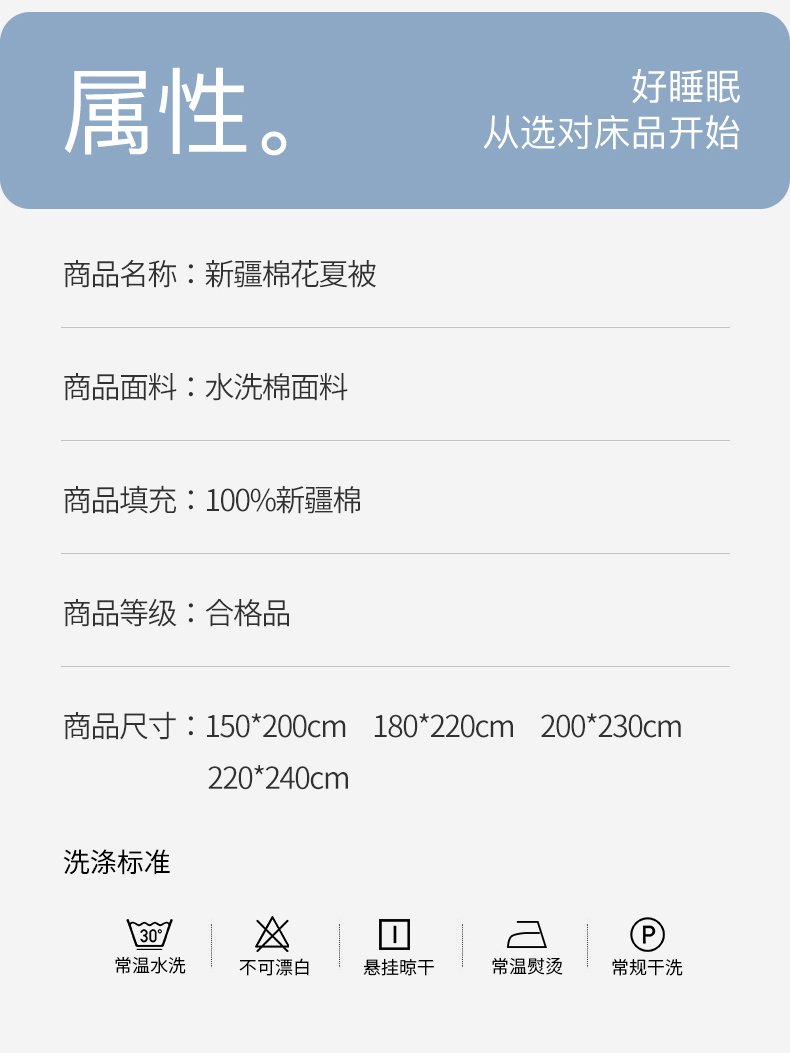 属性。

好睡眠
从选对床品开始

商品名称：新疆棉花夏被

商品面料：水洗棉面料

商品填充：100%新疆棉

商品等级：合格品

商品尺寸：150*200cm 180*220cm 200*230cm
220*240cm

洗涤标准

30°
常温水洗

不可漂白

悬挂晾干

常温熨烫

P
常规干洗