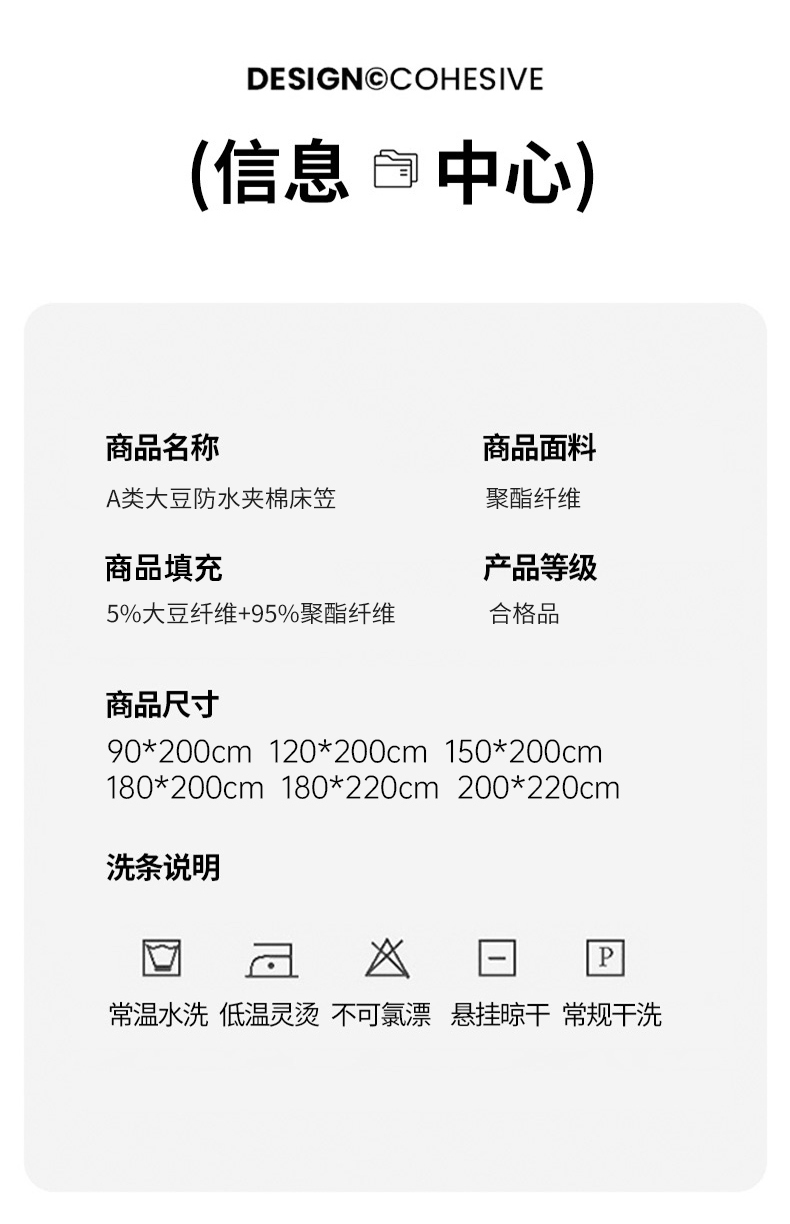 DESIGN©COHESIVE

(信息 中心)

商品名称

A类大豆防水夹棉床笠

商品面料

聚酯纤维

商品填充

5%大豆纤维+95%聚酯纤维

产品等级

合格品

商品尺寸

90*200cm 120*200cm 150*200cm
180*200cm 180*220cm 200*220cm

洗条说明

P

常温水洗 低温灵烫 不可氯漂 悬挂晾干 常规干洗