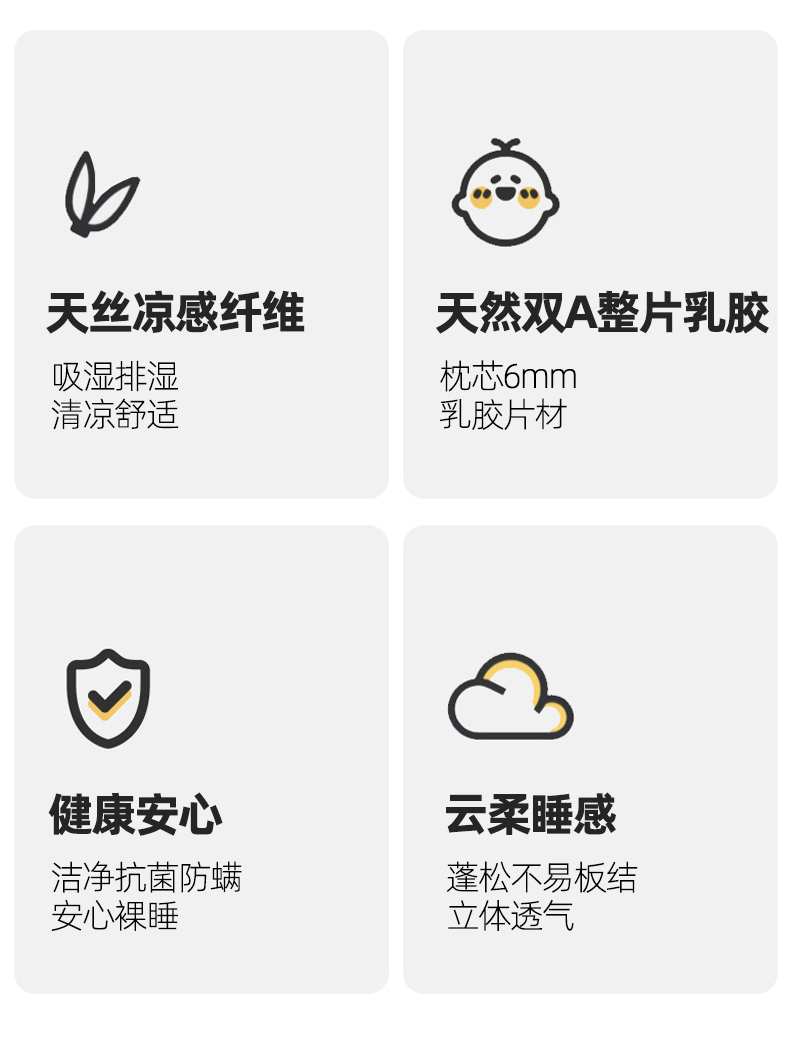 天丝凉感纤维

吸湿排湿
清凉舒适

天然双A整片乳胶

枕芯6mm
乳胶片材

健康安心

洁净抗菌防螨
安心裸睡

云柔睡感

蓬松不易板结
立体透气