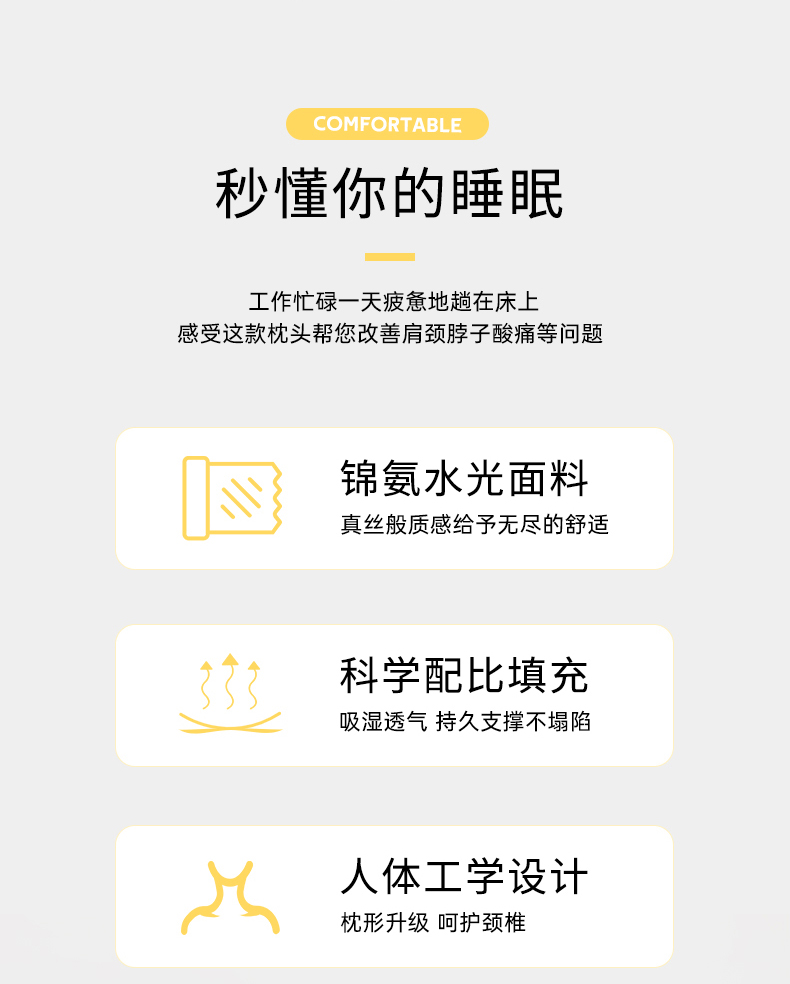 COMFORTABLE

秒懂你的睡眠

工作忙碌一天疲惫地趟在床上
感受这款枕头帮您改善肩颈脖子酸痛等问题

锦氨水光面料
真丝般质感给予无尽的舒适

科学配比填充
吸湿透气 持久支撑不塌陷

人体工学设计
枕形升级 呵护颈椎