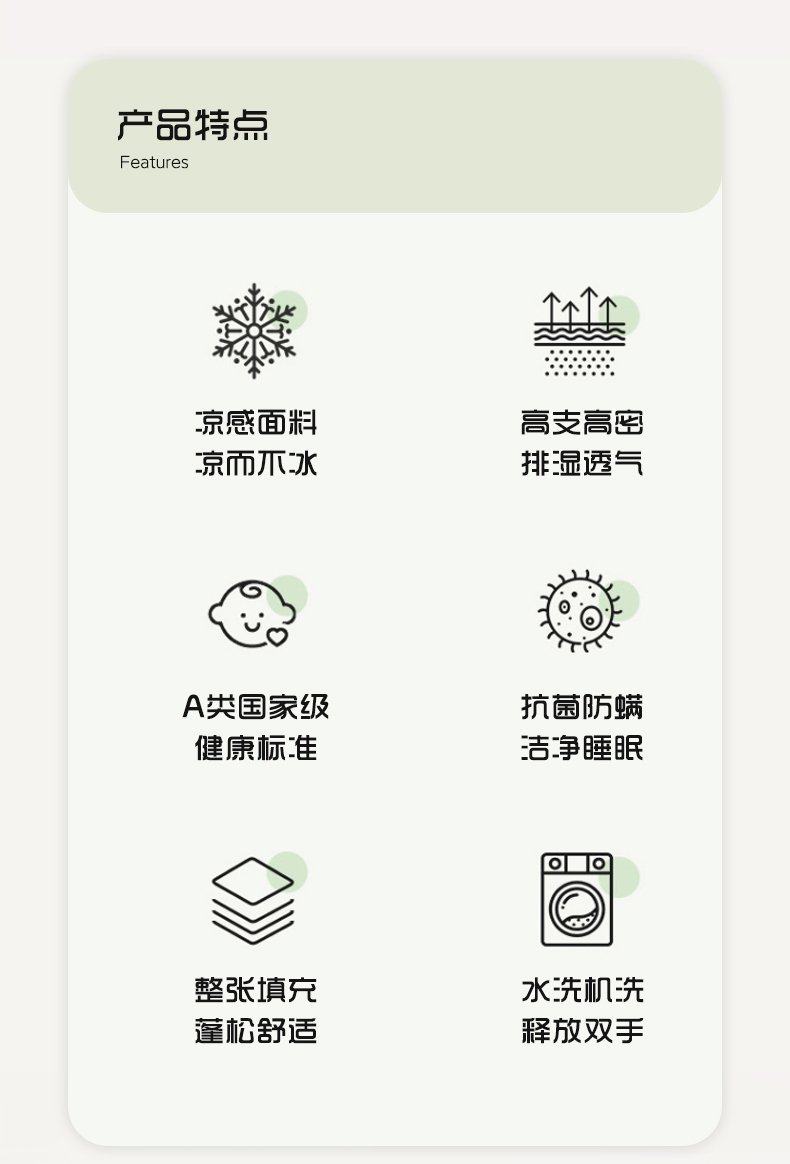 产品特点
Features

凉感面料
凉而不冰

高支高密
排湿透气

A类国家级
健康标准

抗菌防螨
洁净睡眠

整张填充
蓬松舒适

水洗机洗
释放双手