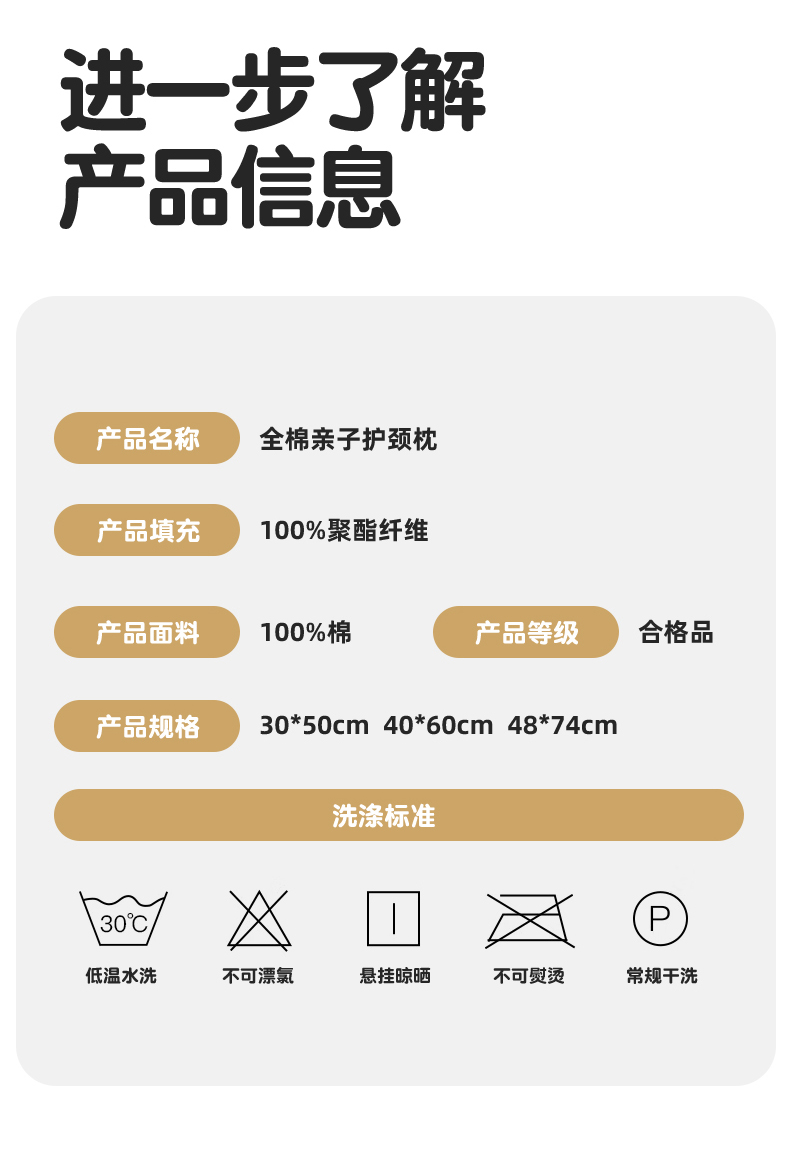 进一步了解
产品信息

产品名称 全棉亲子护颈枕

产品填充 100%聚酯纤维

产品面料 100%棉

产品等级 合格品

产品规格 30*50cm 40*60cm 48*74cm

洗涤标准

30℃
低温水洗

不可漂氯

悬挂晾晒

不可熨烫

P
常规干洗