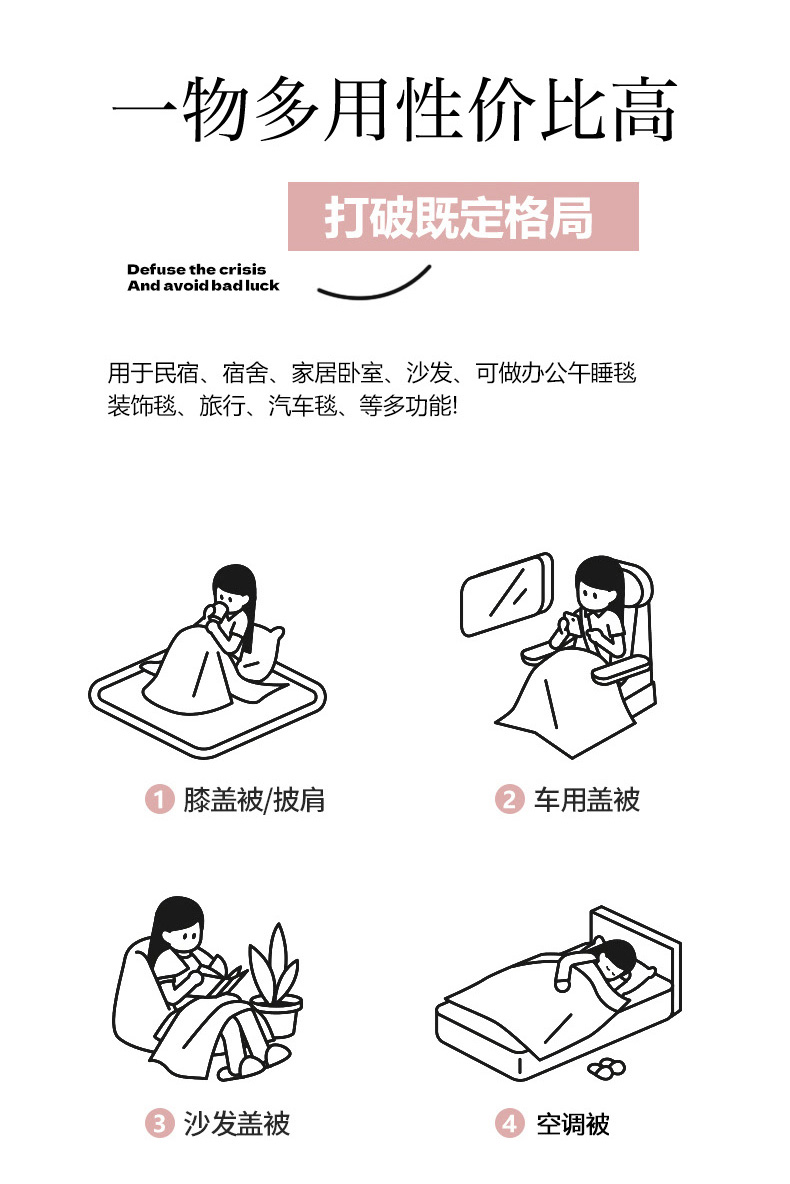 一物多用性价比高

打破既定格局

Defuse the crisis
And avoid bad luck

用于民宿、宿舍、家居卧室、沙发、可做办公午睡毯
装饰毯、旅行、汽车毯、等多功能!

1 膝盖被/披肩

2 车用盖被

3 沙发盖被

4 空调被