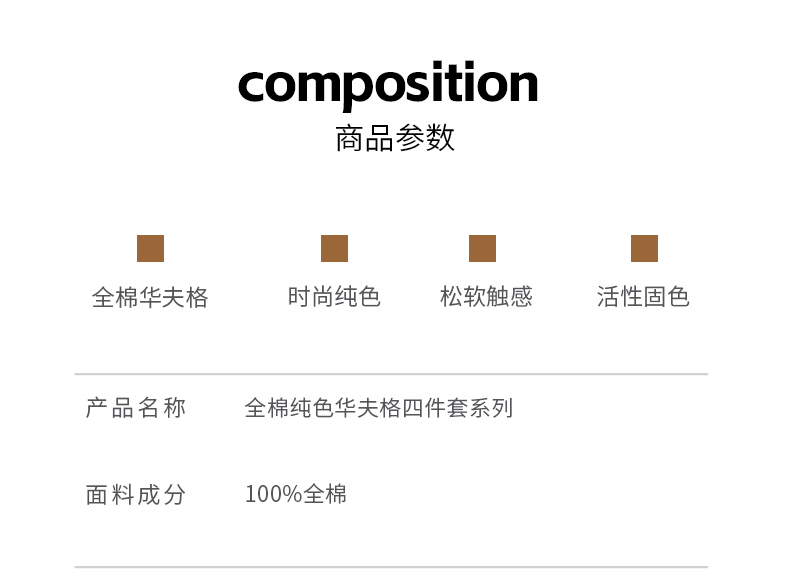 composition
商品参数

全棉华夫格 时尚纯色 松软触感 活性固色

产品名称 全棉纯色华夫格四件套系列

面料成分 100%全棉