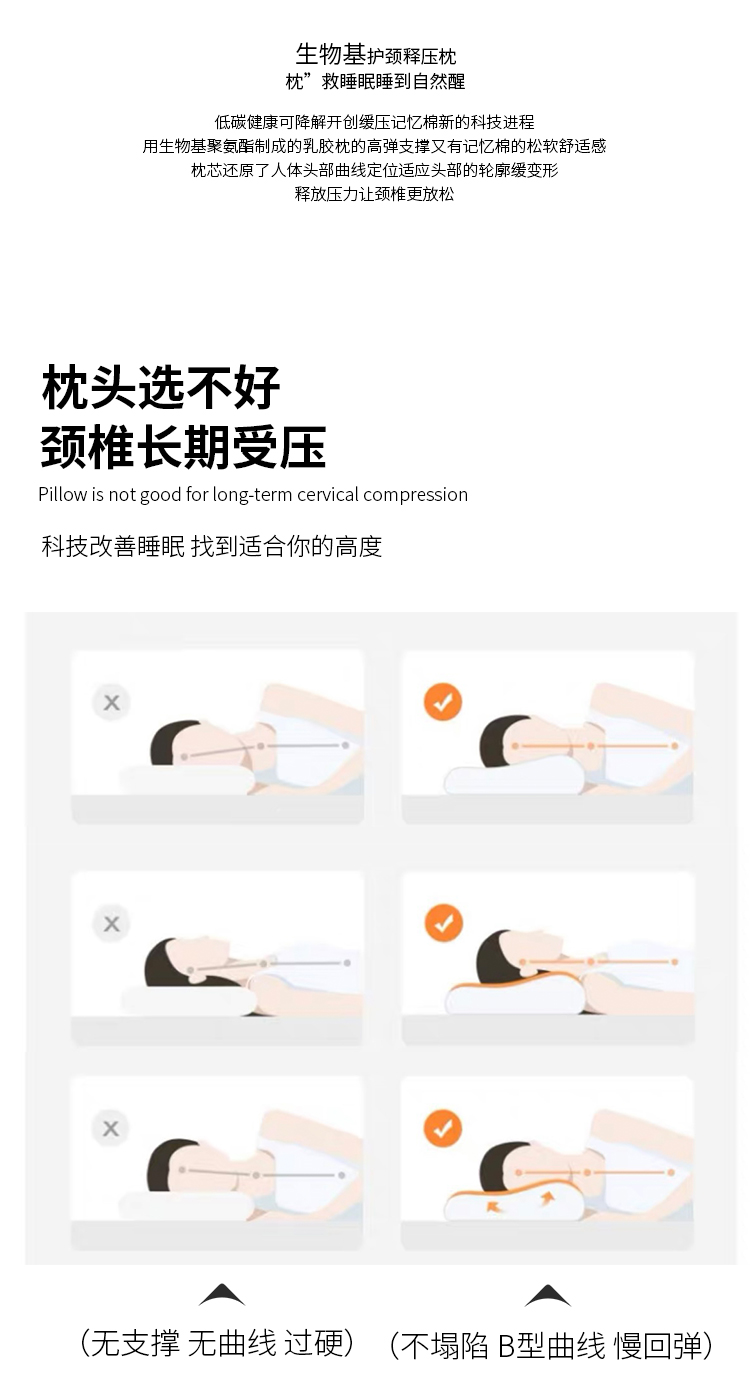 生物基护颈释压枕
枕”救睡眠睡到自然醒

低碳健康可降解开创缓压记忆棉新的科技进程
用生物基聚氨酯制成的乳胶枕的高弹支撑又有记忆棉的松软舒适感
枕芯还原了人体头部曲线定位适应头部的轮廓缓变形
释放压力让颈椎更放松

枕头选不好
颈椎长期受压
Pillow is not good for long-term cervical compression

科技改善睡眠 找到适合你的高度

（无支撑 无曲线 过硬）　（不塌陷 B型曲线 慢回弹）