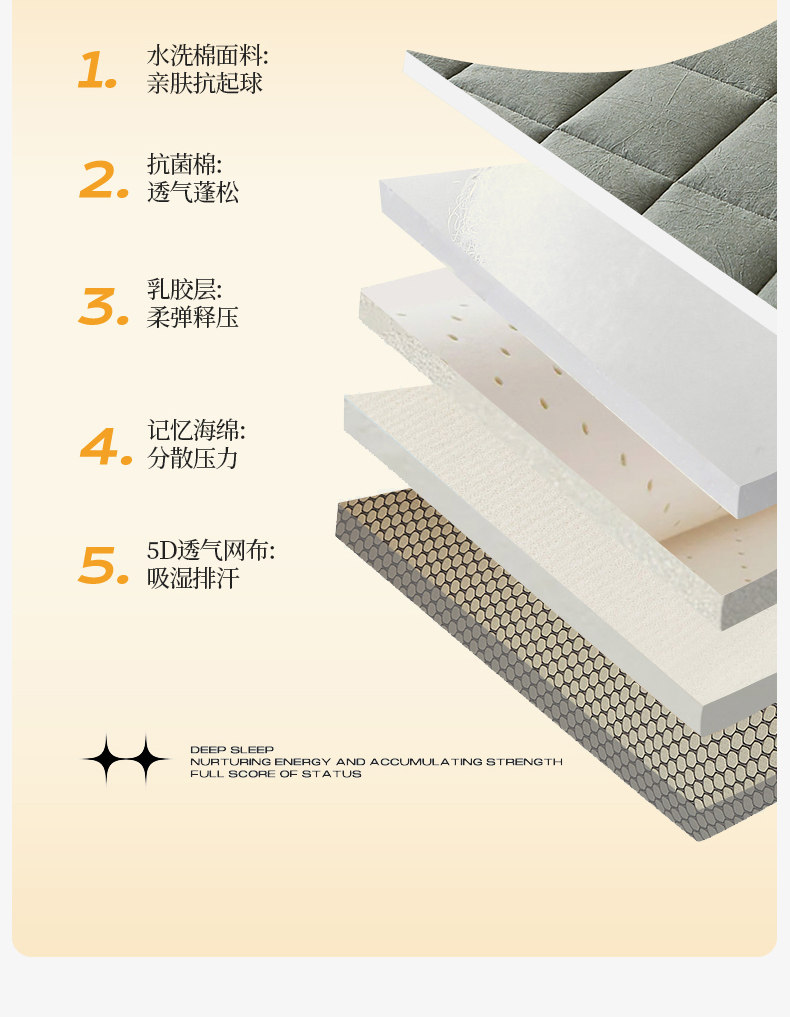 1. 水洗棉面料:
亲肤抗起球

2. 抗菌棉:
透气蓬松

3. 乳胶层:
柔弹释压

4. 记忆海绵:
分散压力

5. 5D透气网布:
吸湿排汗

DEEP SLEEP
NURTURING ENERGY AND ACCUMULATING STRENGTH
FULL SCORE OF STATUS