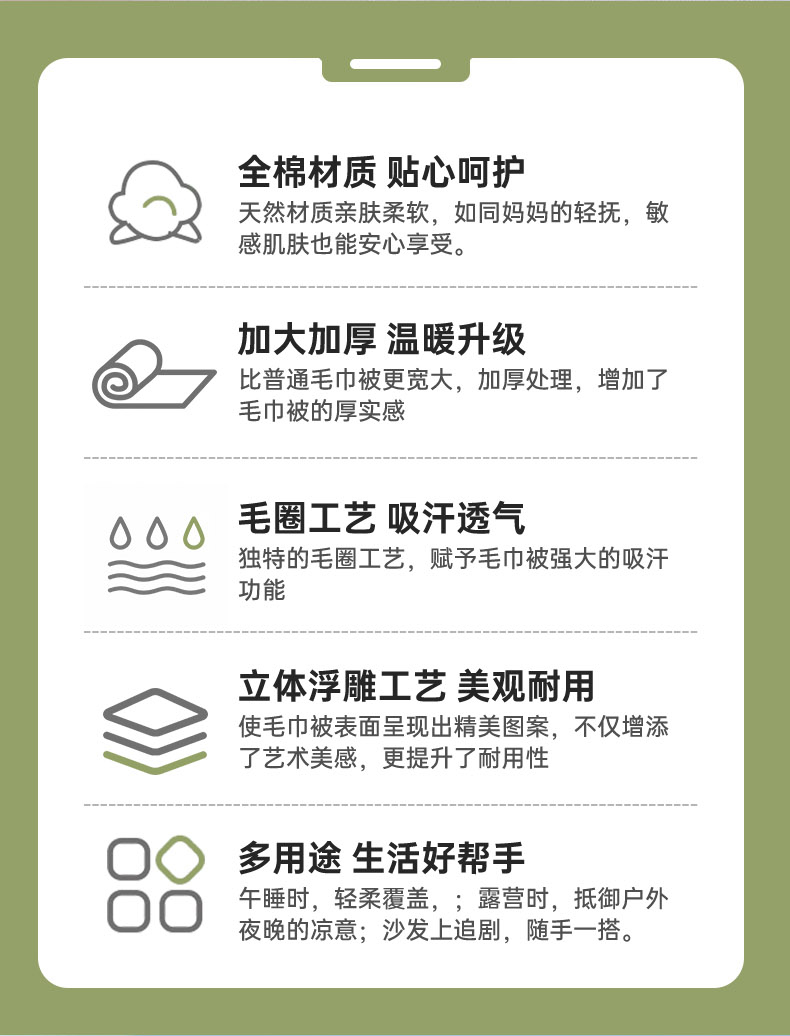 全棉材质 贴心呵护

天然材质亲肤柔软，如同妈妈的轻抚，敏感肌肤也能安心享受。

加大加厚 温暖升级

比普通毛巾被更宽大，加厚处理，增加了毛巾被的厚实感

毛圈工艺 吸汗透气

独特的毛圈工艺，赋予毛巾被强大的吸汗功能

立体浮雕工艺 美观耐用

使毛巾被表面呈现出精美图案，不仅增添了艺术美感，更提升了耐用性

多用途 生活好帮手

午睡时，轻柔覆盖，；露营时，抵御户外夜晚的凉意；沙发上追剧，随手一搭。