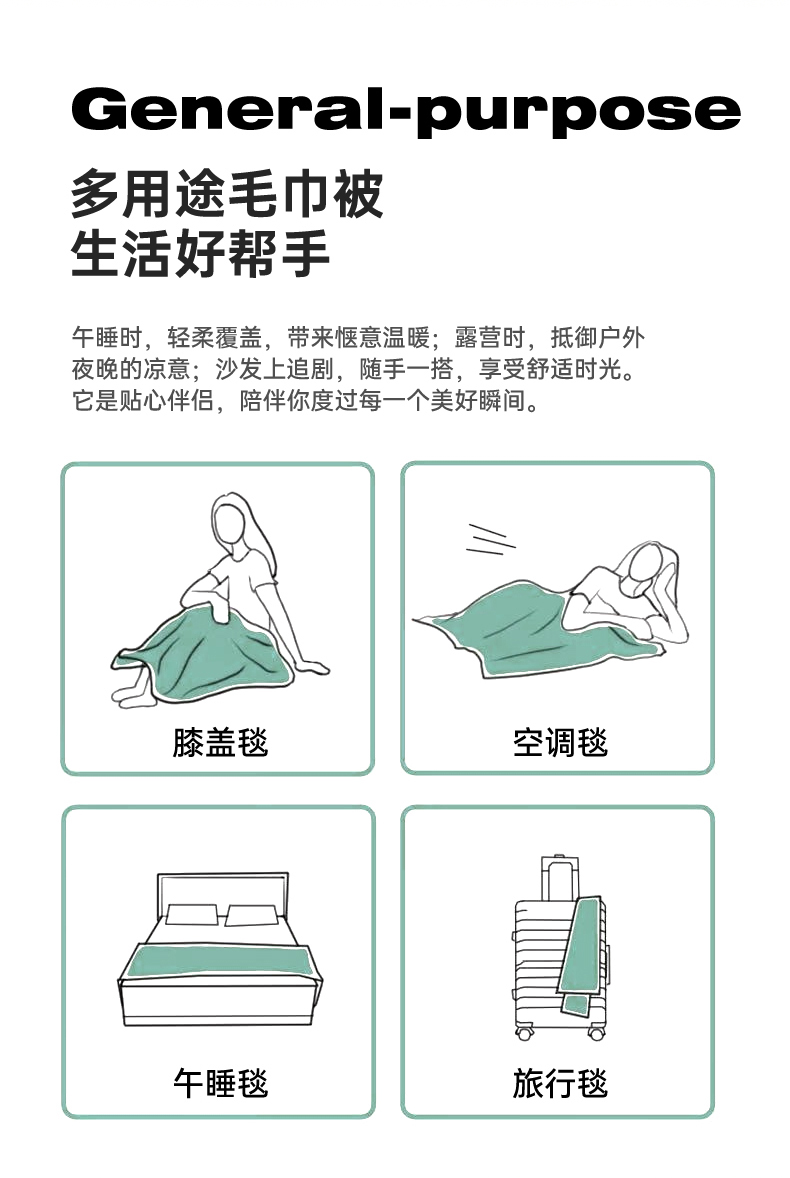 General-purpose

多用途毛巾被
生活好帮手

午睡时，轻柔覆盖，带来惬意温暖；露营时，抵御户外夜晚的凉意；沙发上追剧，随手一搭，享受舒适时光。它是贴心伴侣，陪伴你度过每一个美好瞬间。

膝盖毯

空调毯

午睡毯

旅行毯