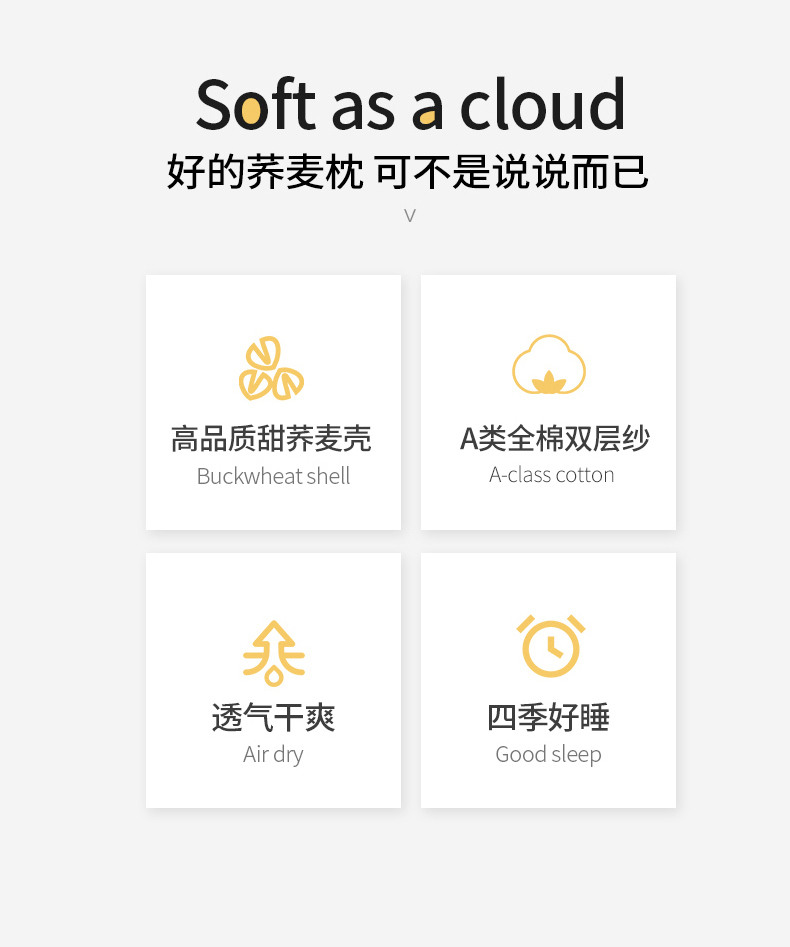 Soft as a cloud

好的荞麦枕 可不是说说而已

v

高品质甜荞麦壳
Buckwheat shell

A类全棉双层纱
A-class cotton

透气干爽
Air dry

四季好睡
Good sleep