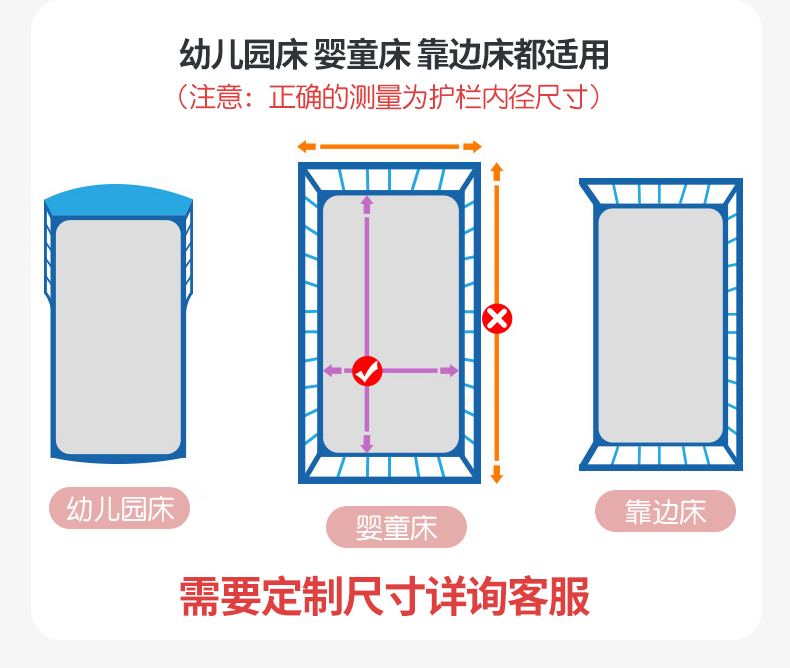 幼儿园床 婴童床 靠边床都适用

（注意：正确的测量为护栏内径尺寸）

幼儿园床

婴童床

靠边床

需要定制尺寸详询客服