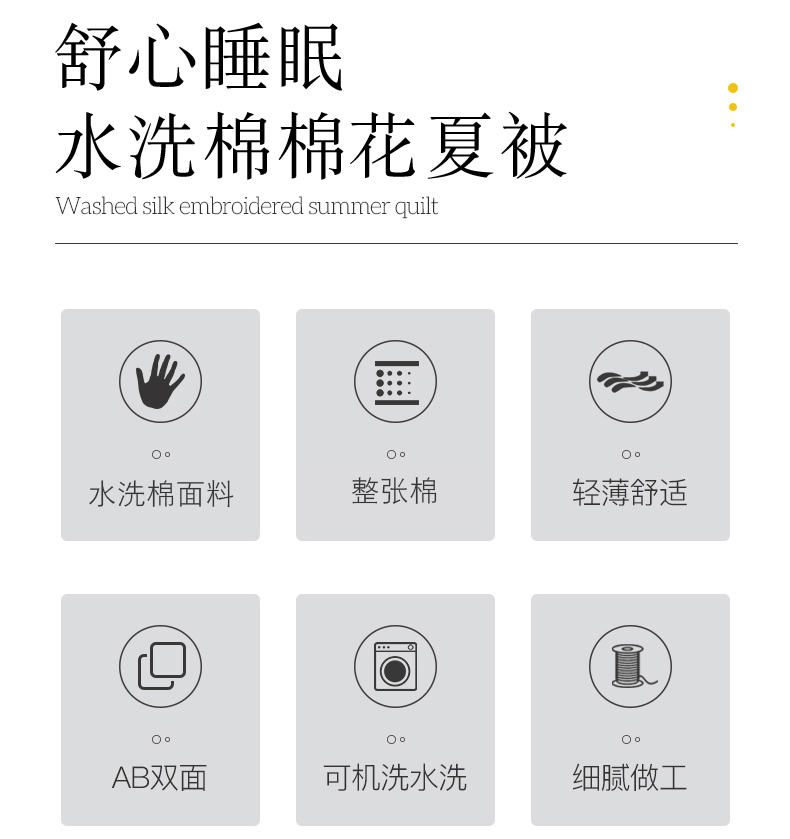 舒心睡眠
水洗棉棉花夏被
Washed silk embroidered summer quilt

水洗棉面料

整张棉

轻薄舒适

AB双面

可机洗水洗

细腻做工