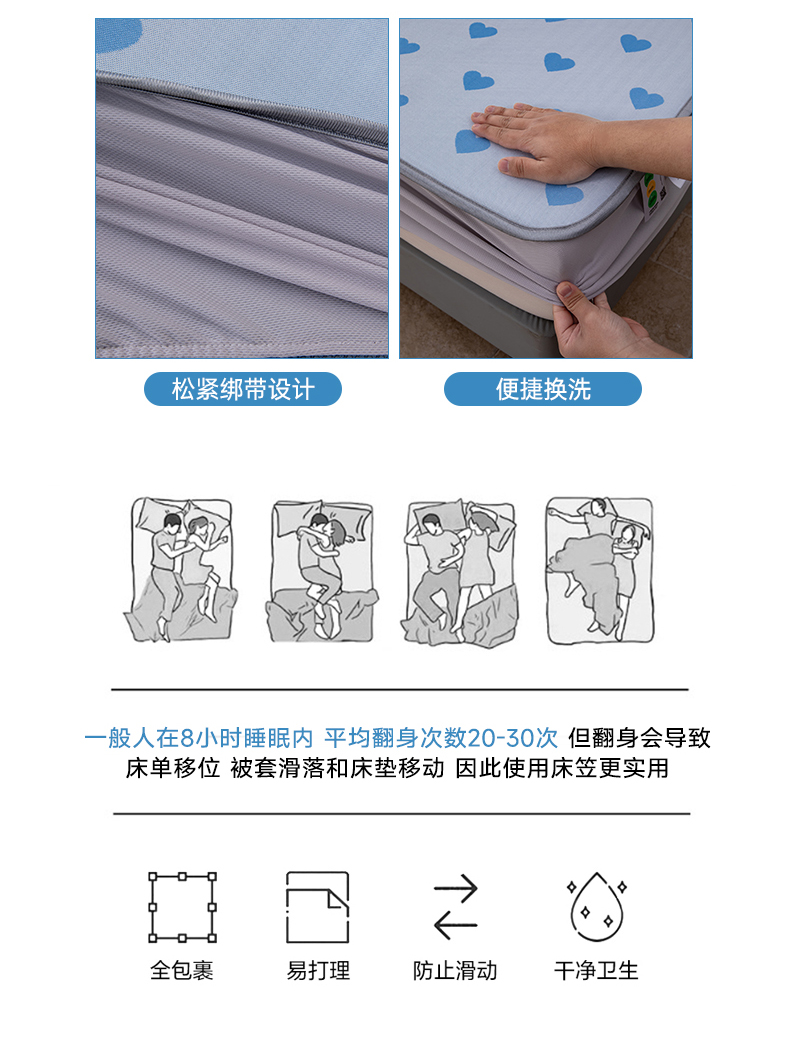 松紧绑带设计

便捷换洗

一般人在8小时睡眠内 平均翻身次数20-30次 但翻身会导致床单移位 被套滑落和床垫移动 因此使用床笠更实用

全包裹

易打理

防止滑动

干净卫生