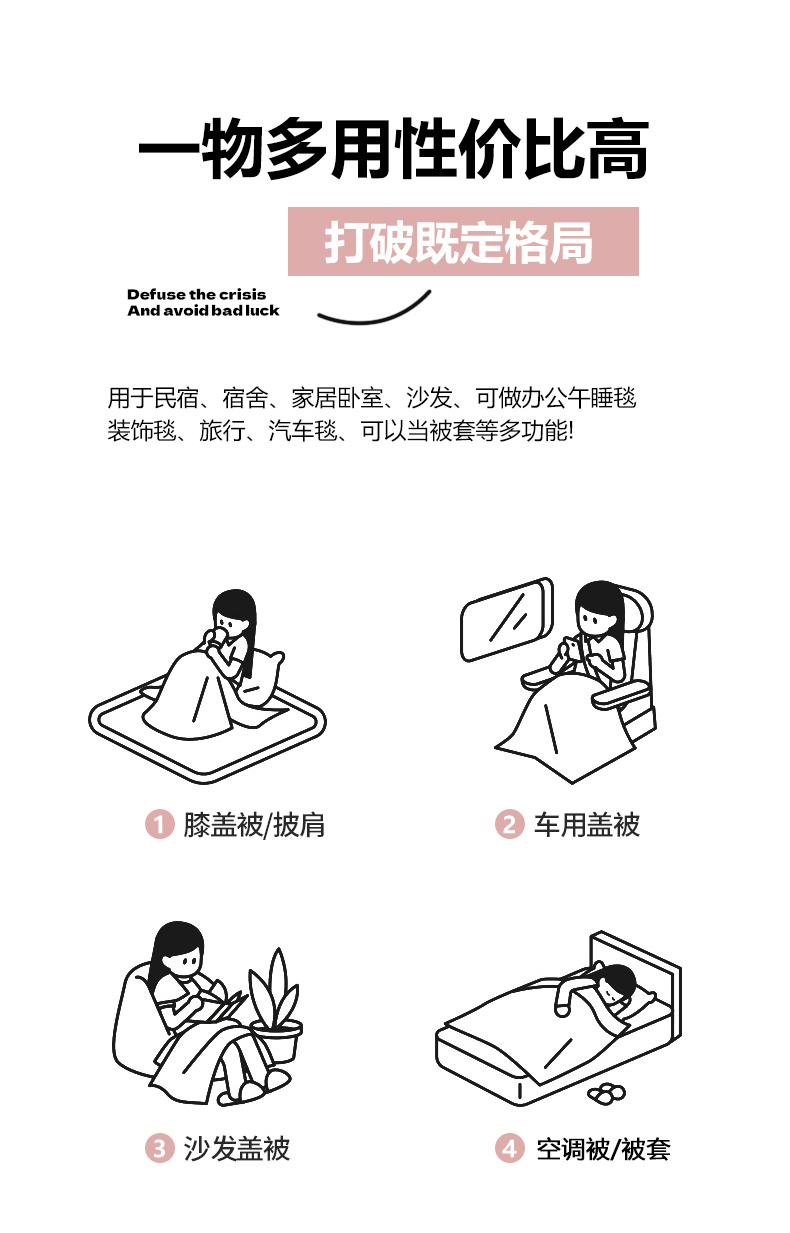 一物多用性价比高

打破既定格局

Defuse the crisis
And avoid bad luck

用于民宿、宿舍、家居卧室、沙发、可做办公午睡毯
装饰毯、旅行、汽车毯、可以当被套等多功能!

1 膝盖被/披肩

2 车用盖被

3 沙发盖被

4 空调被/被套