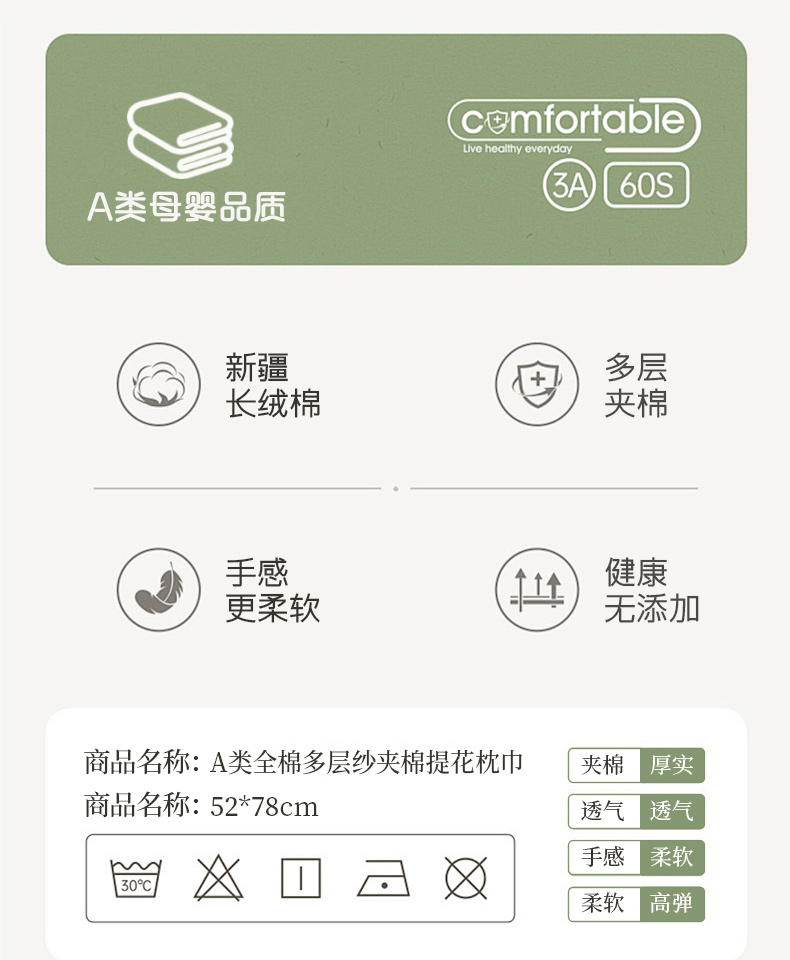 A类母婴品质

comfortable
Live healthy everyday
3A 60S

新疆
长绒棉

多层
夹棉

手感
更柔软

健康
无添加

商品名称：A类全棉多层纱夹棉提花枕巾
商品名称：52*78cm

30°C

夹棉 厚实
透气 透气
手感 柔软
柔软 高弹