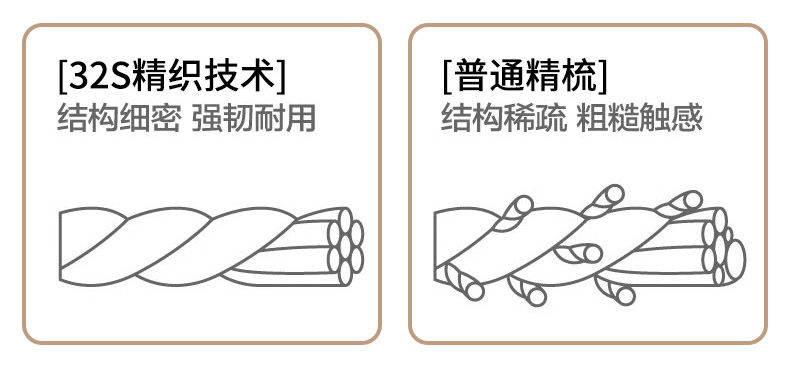 [32S精织技术]
结构细密 强韧耐用

[普通精梳]
结构稀疏 粗糙触感