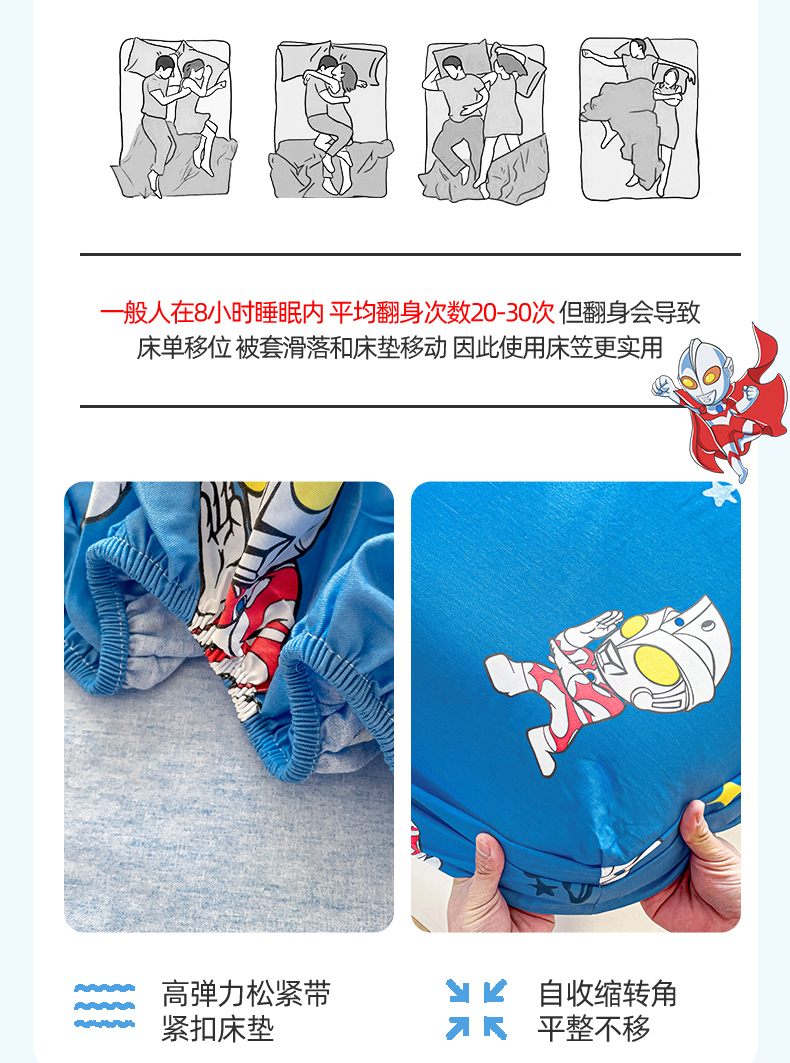 一般人在8小时睡眠内 平均翻身次数20-30次 但翻身会导致床单移位 被套滑落和床垫移动 因此使用床笠更实用

高弹力松紧带
紧扣床垫

自收缩转角
平整不移