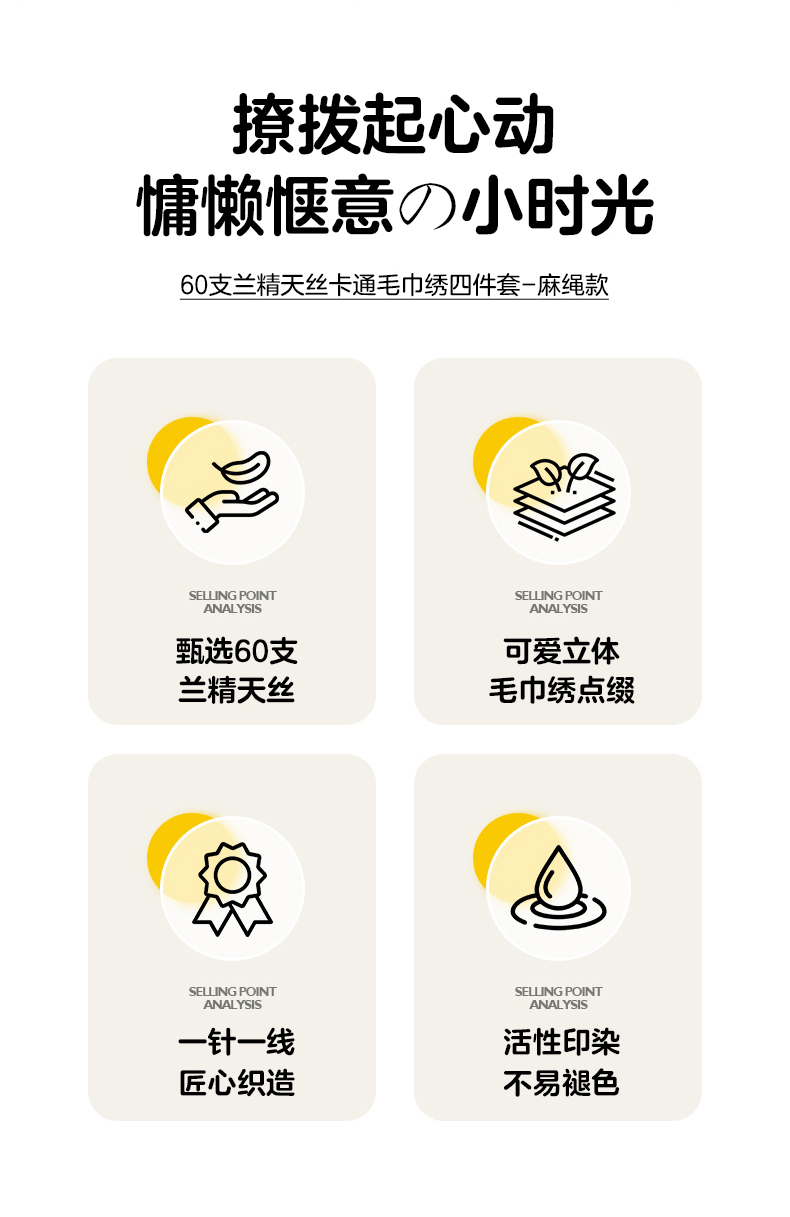 撩拨起心动
慵懒惬意の小时光

60支兰精天丝卡通毛巾绣四件套-麻绳款

SELLING POINT
ANALYSIS

甄选60支
兰精天丝

SELLING POINT
ANALYSIS

可爱立体
毛巾绣点缀

SELLING POINT
ANALYSIS

一针一线
匠心织造

SELLING POINT
ANALYSIS

活性印染
不易褪色