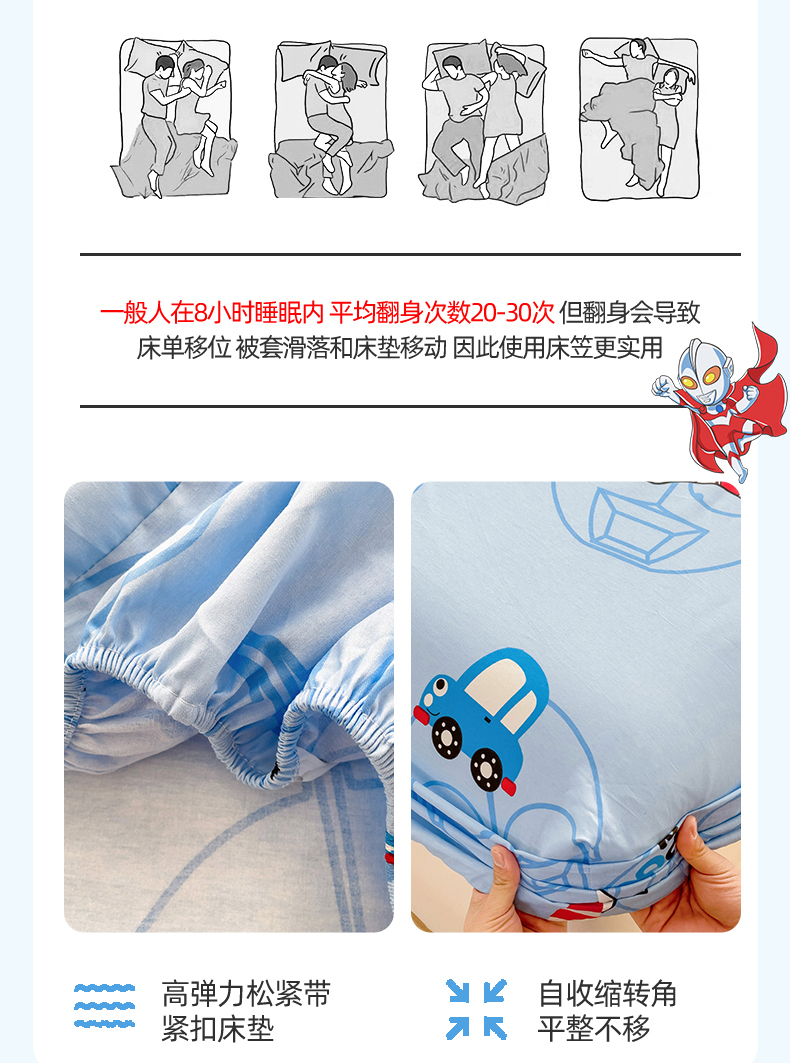 一般人在8小时睡眠内 平均翻身次数20-30次 但翻身会导致床单移位 被套滑落和床垫移动 因此使用床笠更实用

高弹力松紧带
紧扣床垫

自收缩转角
平整不移