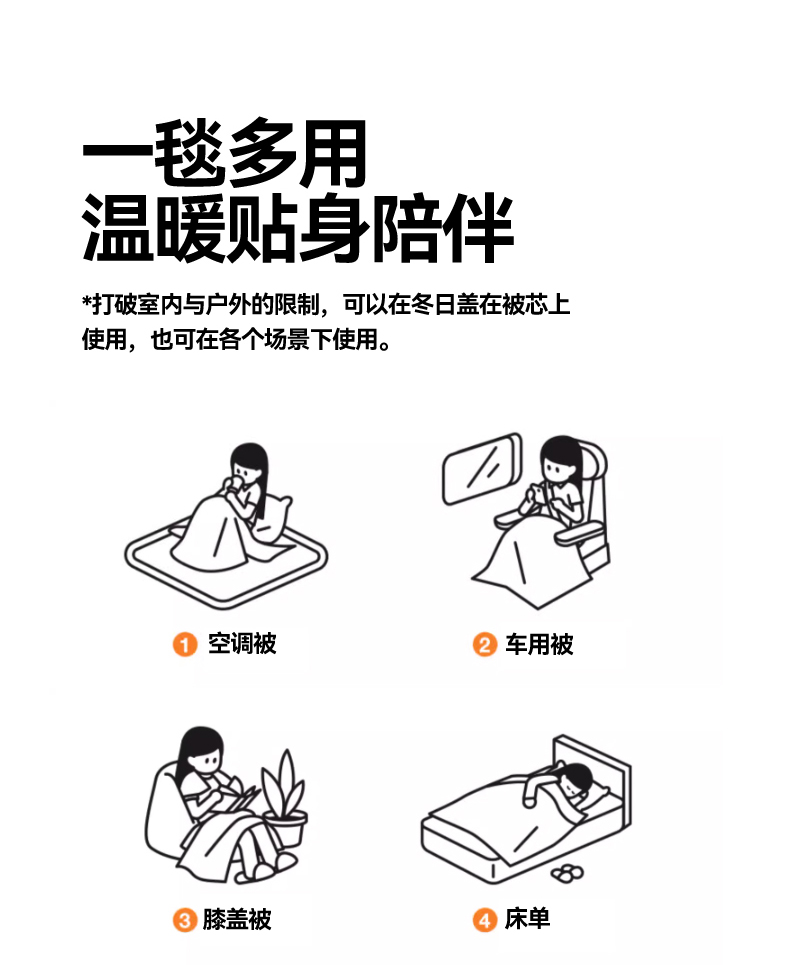 一毯多用
温暖贴身陪伴

*打破室内与户外的限制，可以在冬日盖在被芯上使用，也可在各个场景下使用。

1 空调被

2 车用被

3 膝盖被

4 床单