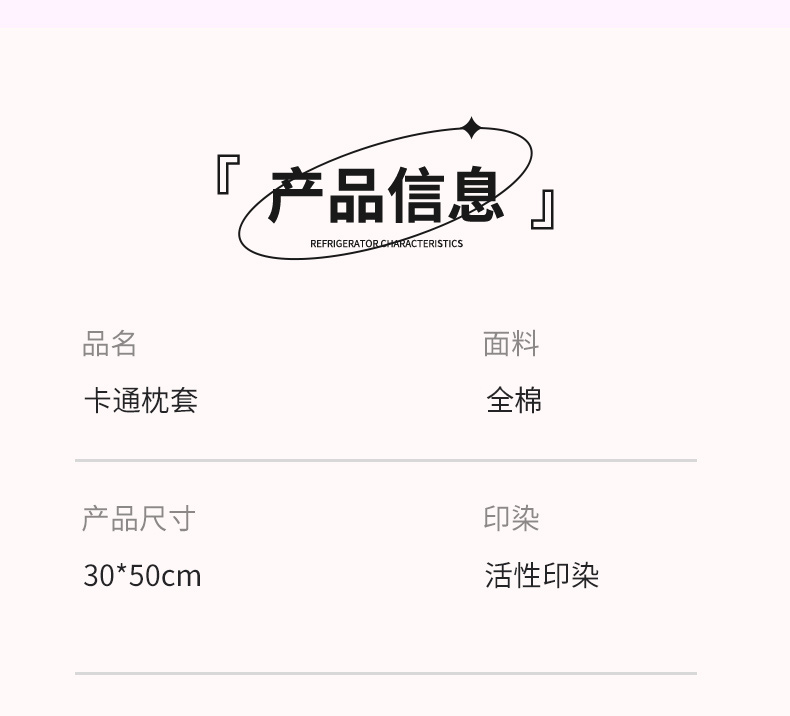 『产品信息』
REFRIGERATOR CHARACTERISTICS

品名
卡通枕套

面料
全棉

产品尺寸
30*50cm

印染
活性印染