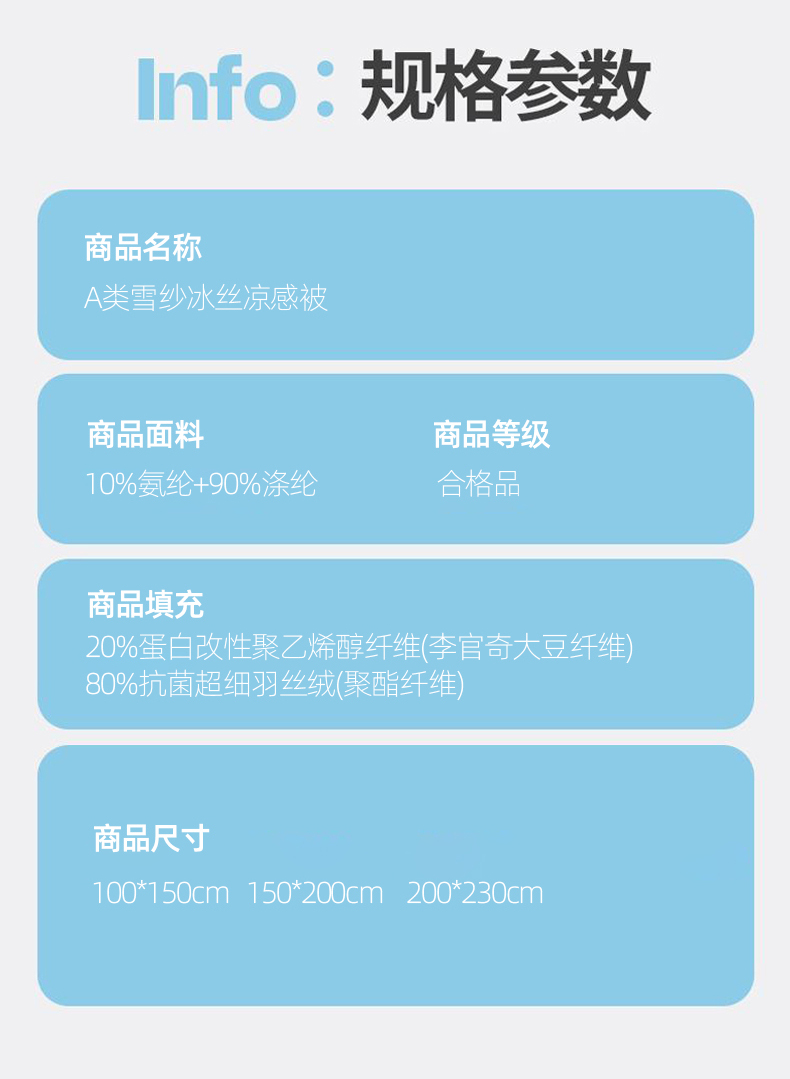 Info：规格参数

商品名称
A类雪纱冰丝凉感被

商品面料
10%氨纶+90%涤纶

商品等级
合格品

商品填充
20%蛋白改性聚乙烯醇纤维(李官奇大豆纤维)
80%抗菌超细羽丝绒(聚酯纤维)

商品尺寸
100*150cm 150*200cm 200*230cm